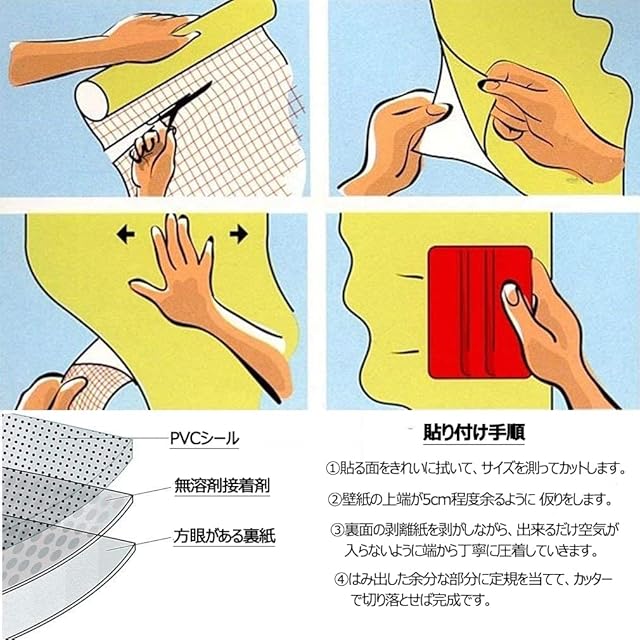 PVCシール

無溶剤接着剤

方眼がある裏紙

貼り付け手順

①貼る面をきれいに拭いて、サイズを測ってカットします。

②壁紙の上端が5cm程度余るように 仮りをします。

③裏面の剥離紙を剥がしながら、出来るだけ空気が入らないように端から丁寧に圧着していきます。

④はみ出した余分な部分に定規を当てて、カッターで切り落とせば完成です。