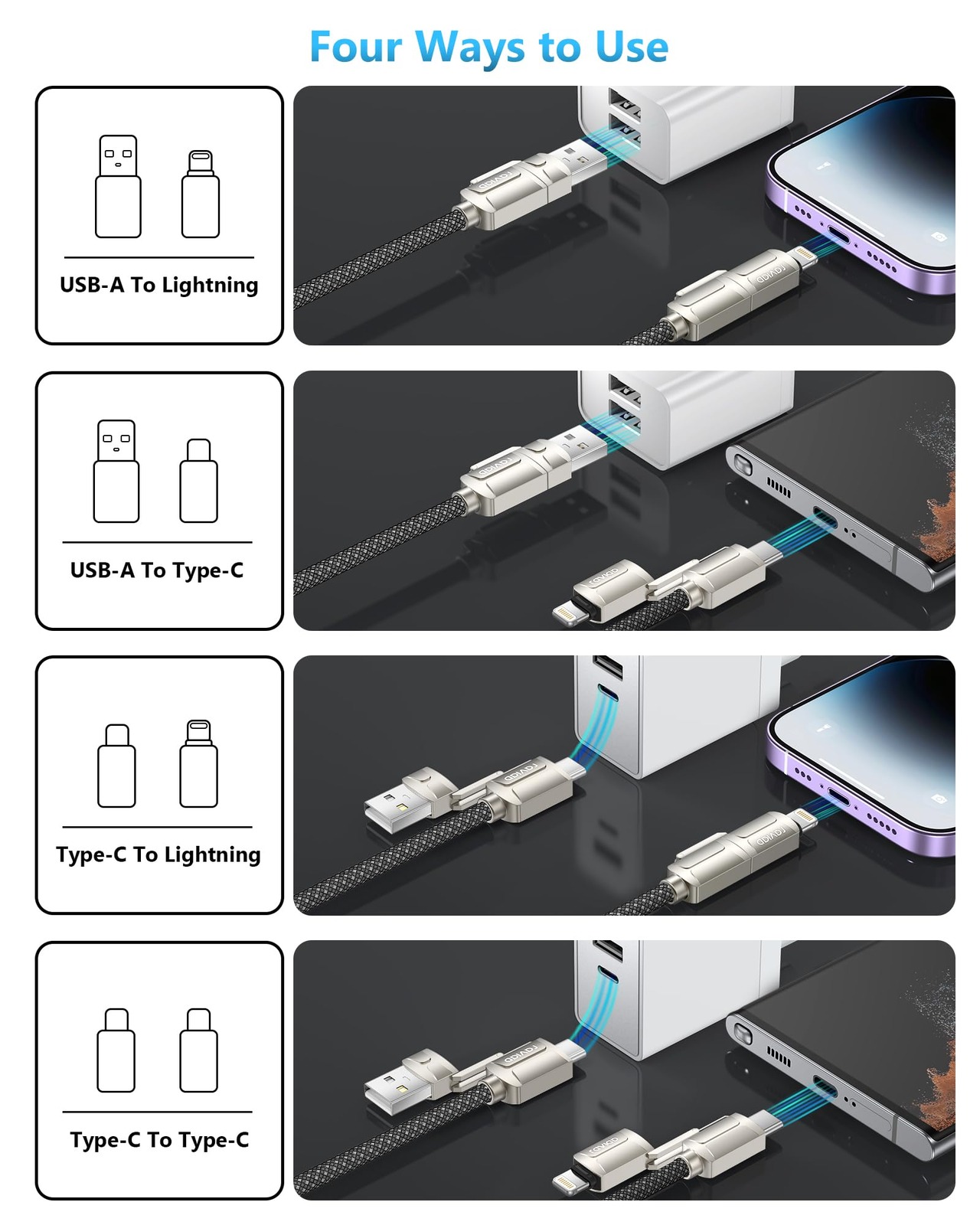 Four Ways to Use

USB-A To Lightning

USB-A To Type-C

Type-C To Lightning

Type-C To Type-C