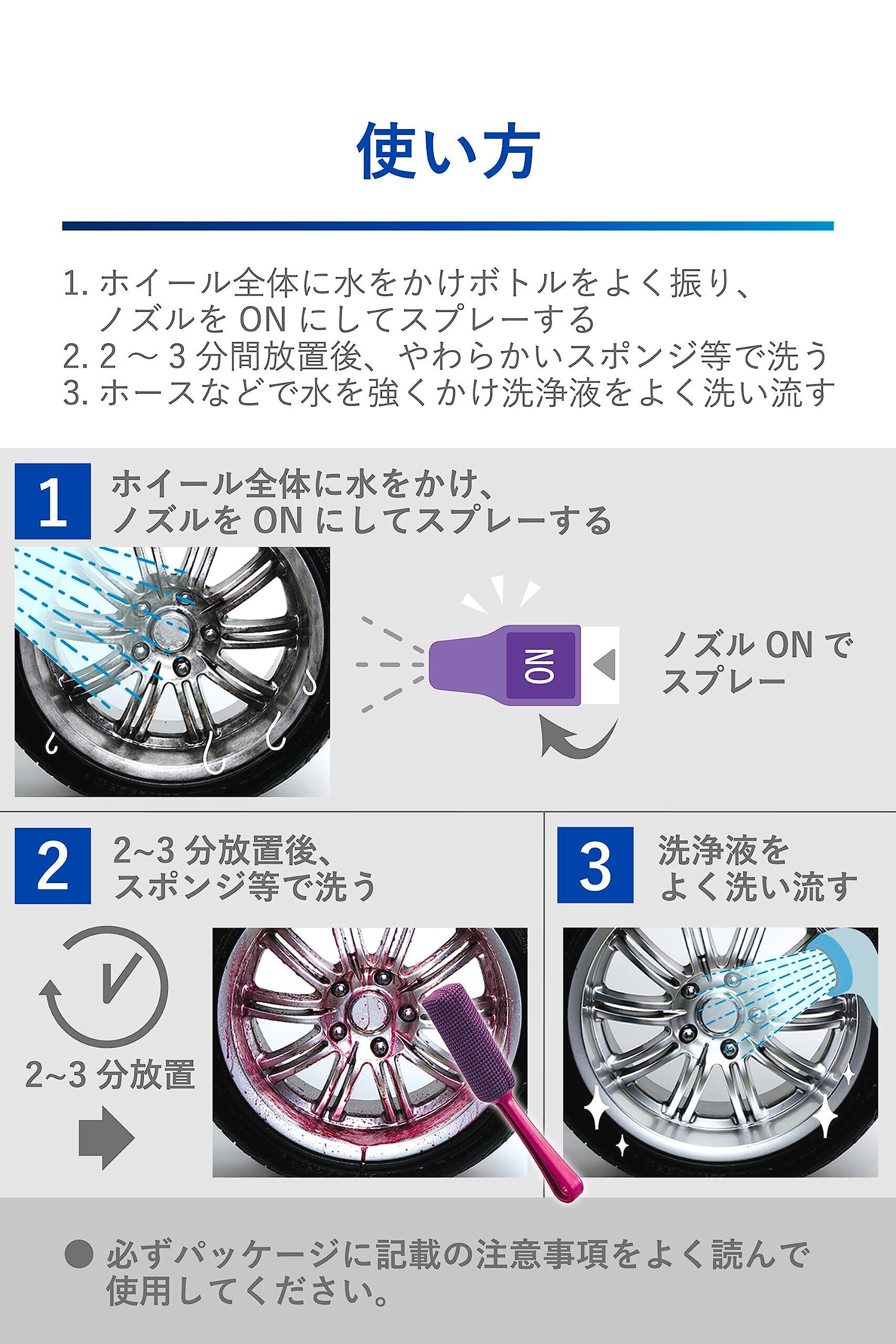 使い方

1. ホイール全体に水をかけボトルをよく振り、ノズルを ON にしてスプレーする
2. 2 ～ 3 分間放置後、やわらかいスポンジ等で洗う
3. ホースなどで水を強くかけ洗浄液をよく洗い流す

1
ホイール全体に水をかけ、ノズルを ON にしてスプレーする

ON

ノズル ON でスプレー

2
2~3 分放置後、スポンジ等で洗う

2~3 分放置

3
洗浄液をよく洗い流す

● 必ずパッケージに記載の注意事項をよく読んで使用してください。