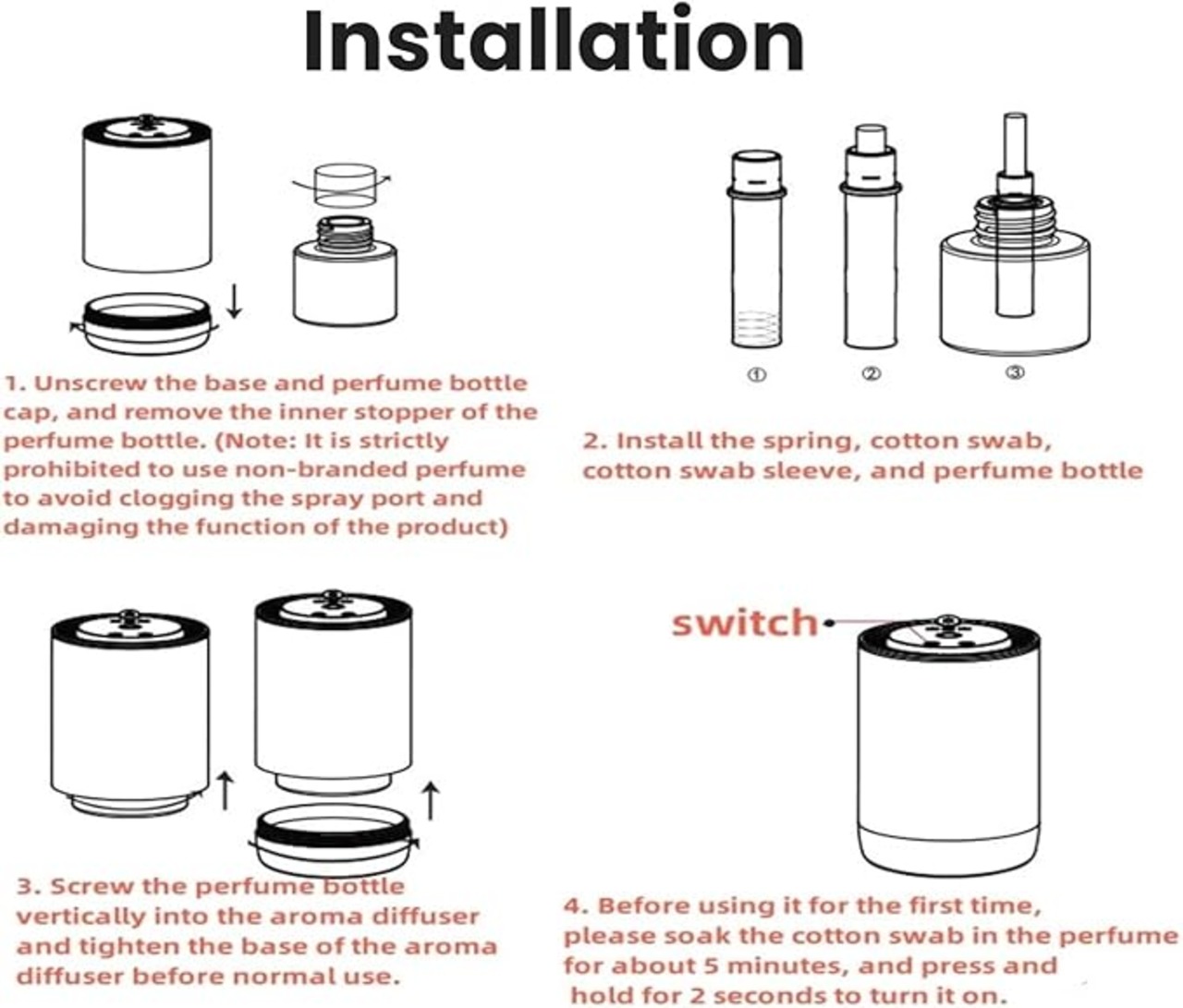 Installation

1. Unscrew the base and perfume bottle cap, and remove the inner stopper of the perfume bottle. (Note: It is strictly prohibited to use non-branded perfume to avoid clogging the spray port and damaging the function of the product)

①
②
③

2. Install the spring, cotton swab, cotton swab sleeve, and perfume bottle

3. Screw the perfume bottle vertically into the aroma diffuser and tighten the base of the aroma diffuser before normal use.

switch

4. Before using it for the first time, please soak the cotton swab in the perfume for about 5 minutes, and press and hold for 2 seconds to turn it on.