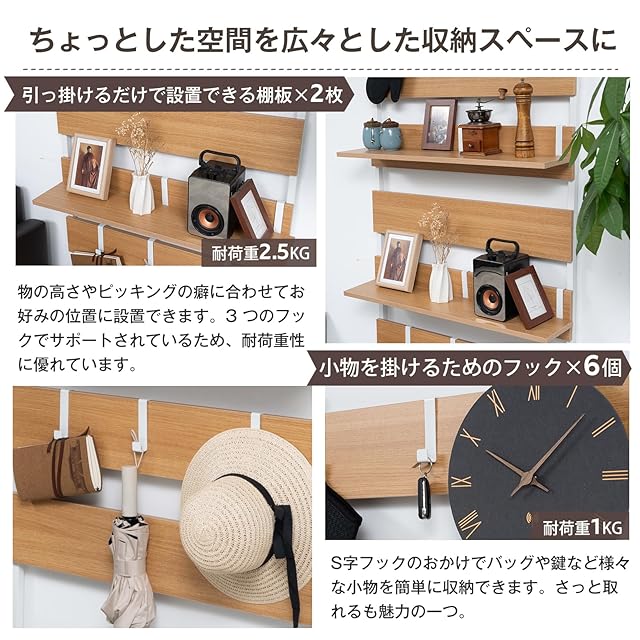 ちょっとした空間を広々とした収納スペースに

引っ掛けるだけで設置できる棚板×2枚

耐荷重2.5KG

物の高さやピッキングの癖に合わせてお好みの位置に設置できます。３つのフックでサポートされているため、耐荷重性に優れています。

小物を掛けるためのフック×6個

耐荷重1KG

S字フックのおかけでバッグや鍵など様々な小物を簡単に収納できます。さっと取れるも魅力の一つ。