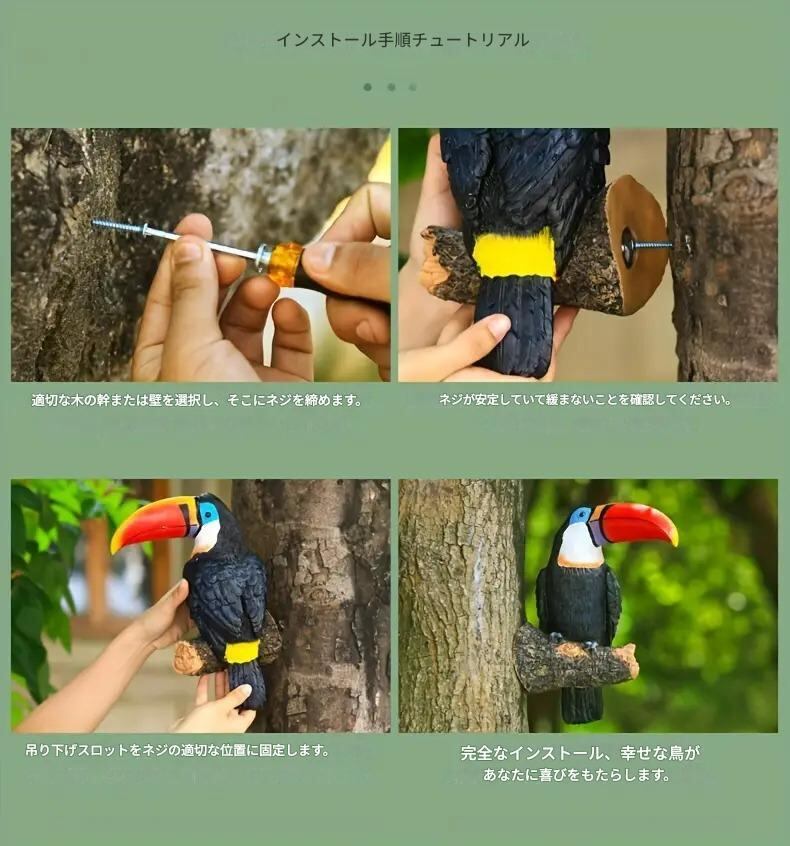 インストール手順チュートリアル

適切な木の幹または壁を選択し、そこにネジを締めます。

ネジが安定していて緩まないことを確認してください。

吊り下げスロットをネジの適切な位置に固定します。

完全なインストール、幸せな鳥が
あなたに喜びをもたらします。