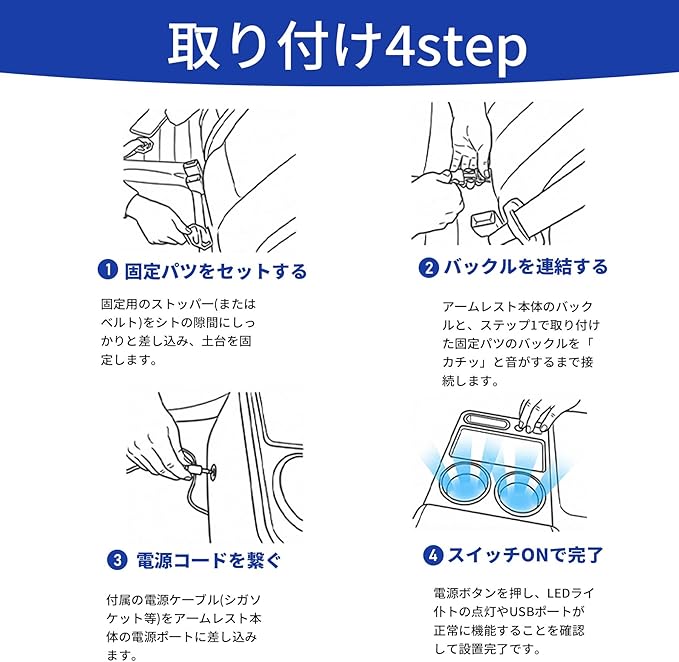 取り付け4step

1 固定パツをセットする

固定用のストッパー(またはベルト)をシトの隙間にしっかりと差し込み、土台を固定します。

2 バックルを連結する

アームレスト本体のバックルと、ステップ1で取り付けた固定パツのバックルを「カチッ」と音がするまで接続します。

3 電源コードを繋ぐ

付属の電源ケーブル(シガソケット等)をアームレスト本体の電源ポートに差し込みます。

4 スイッチONで完了

電源ボタンを押し、LEDライトトの点灯やUSBポートが正常に機能することを確認して設置完了です。