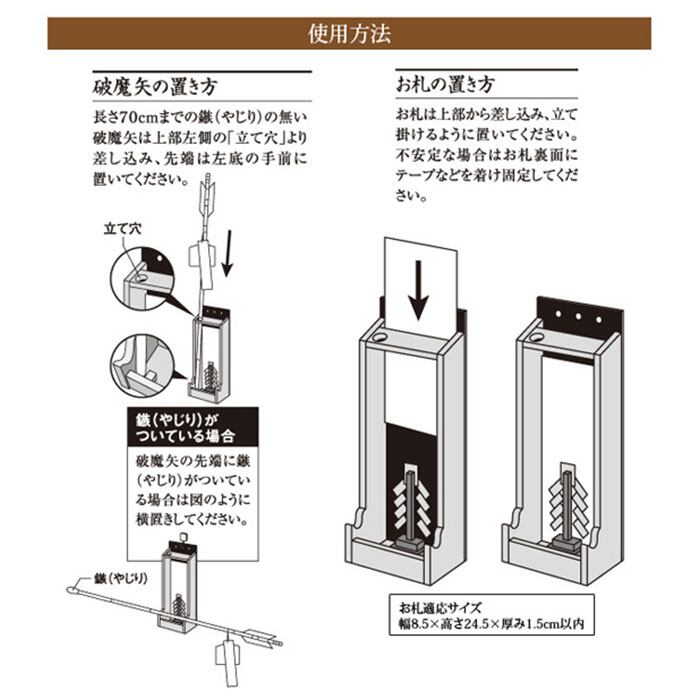 使用方法

破魔矢の置き方

長さ70cmまでの鏃（やじり）の無い破魔矢は上部左側の「立て穴」より差し込み、先端は左底の手前に置いてください。

立て穴

鏃（やじり）がついている場合

破魔矢の先端に鏃（やじり）がついている場合は図のように横置きしてください。

鏃（やじり）

お札の置き方

お札は上部から差し込み、立て掛けるように置いてください。不安定な場合はお札裏面にテープなどを着け固定してください。

お札適応サイズ
幅8.5×高さ24.5×厚み1.5cm以内