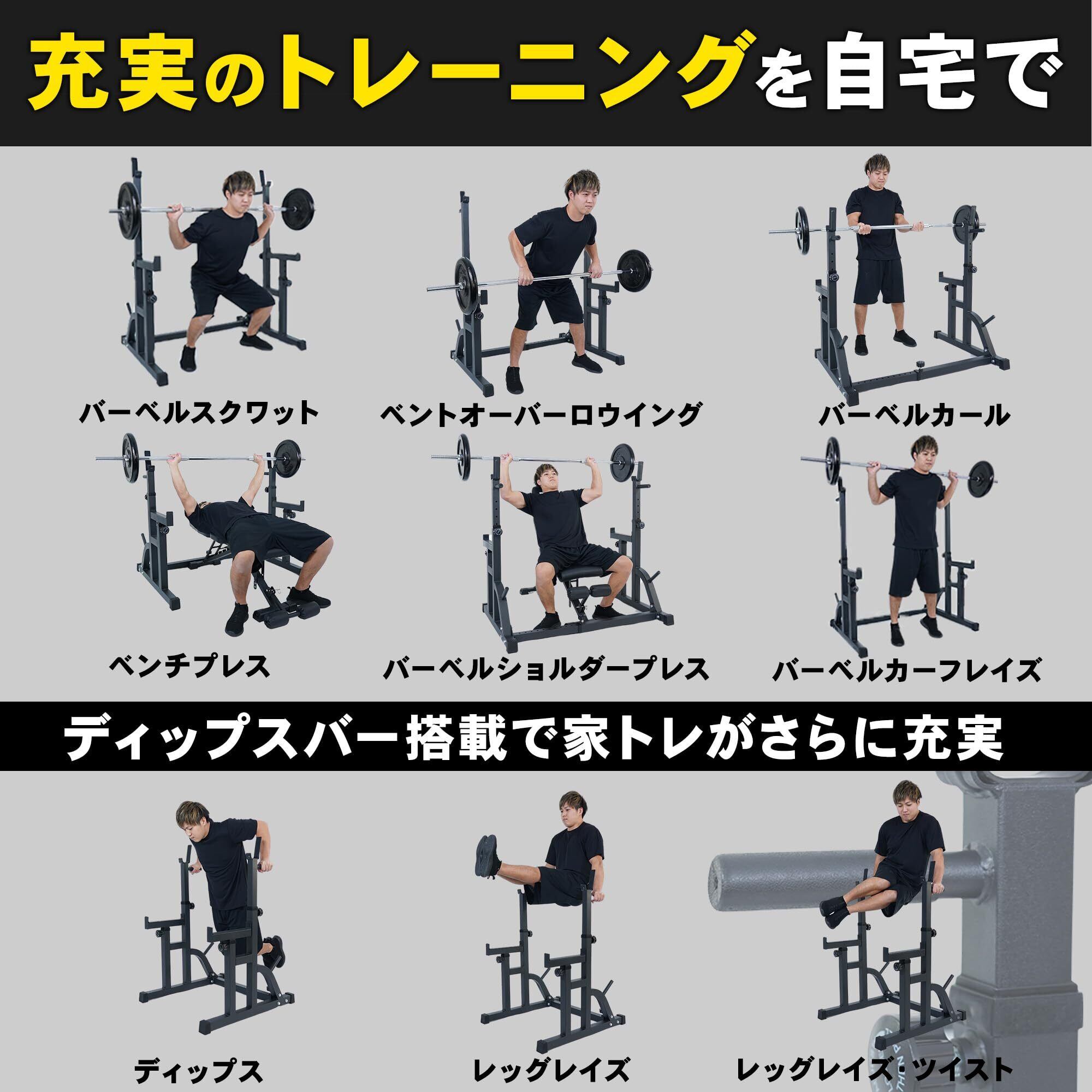 充実のトレーニングを自宅で

バーベルスクワット

ベントオーバーロウイング

バーベルカール

ベンチプレス

バーベルショルダープレス

バーベルカーフレイズ

ディップスバー搭載で家トレがさらに充実

ディップス

レッグレイズ

レッグレイズ･ツイスト