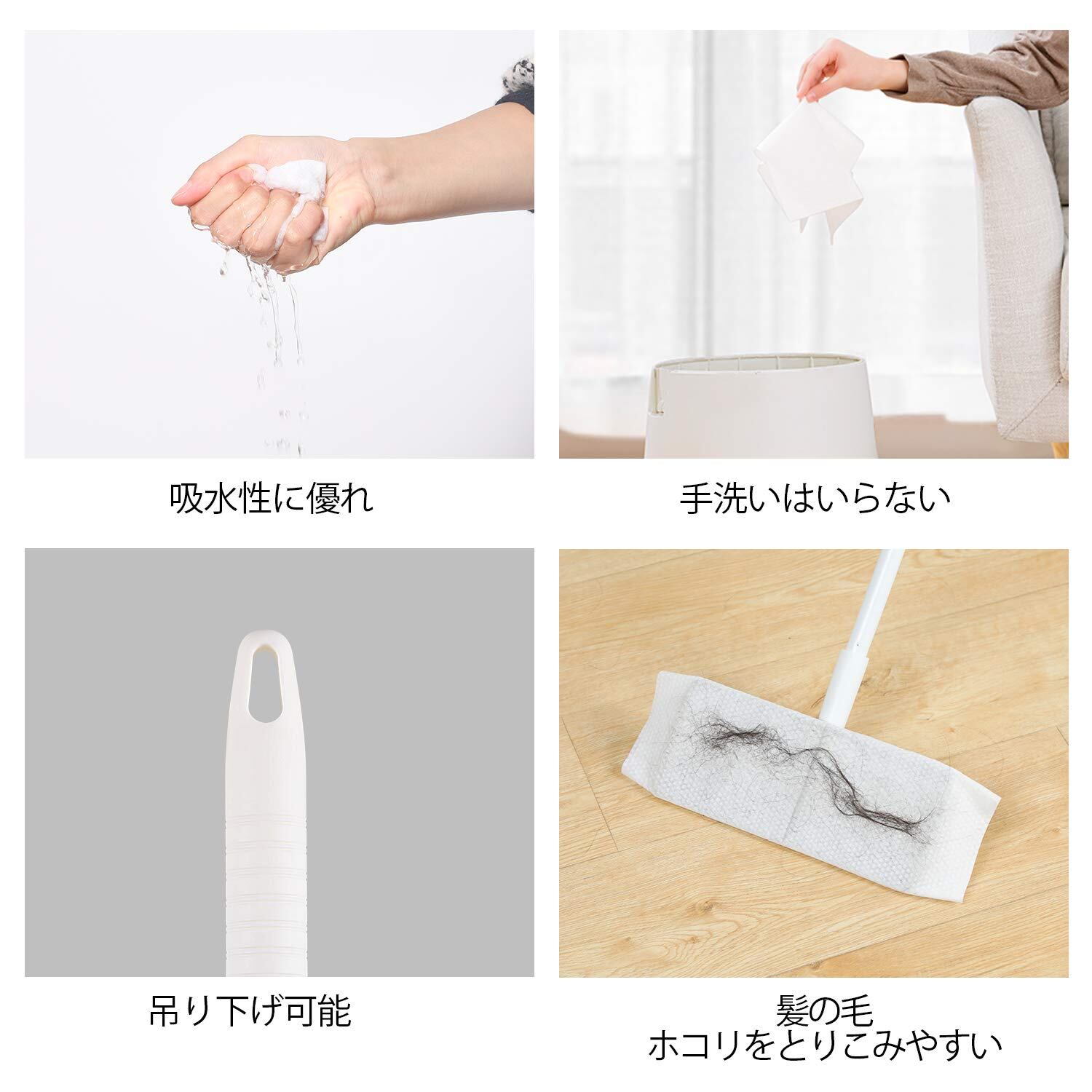 吸水性に優れ

手洗いはいらない

吊り下げ可能

髪の毛
ホコリをとりこみやすい