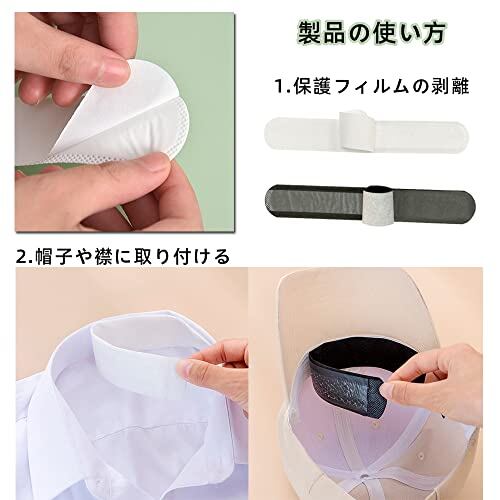 製品の使い方

1.保護フィルムの剥離

2.帽子や襟に取り付ける