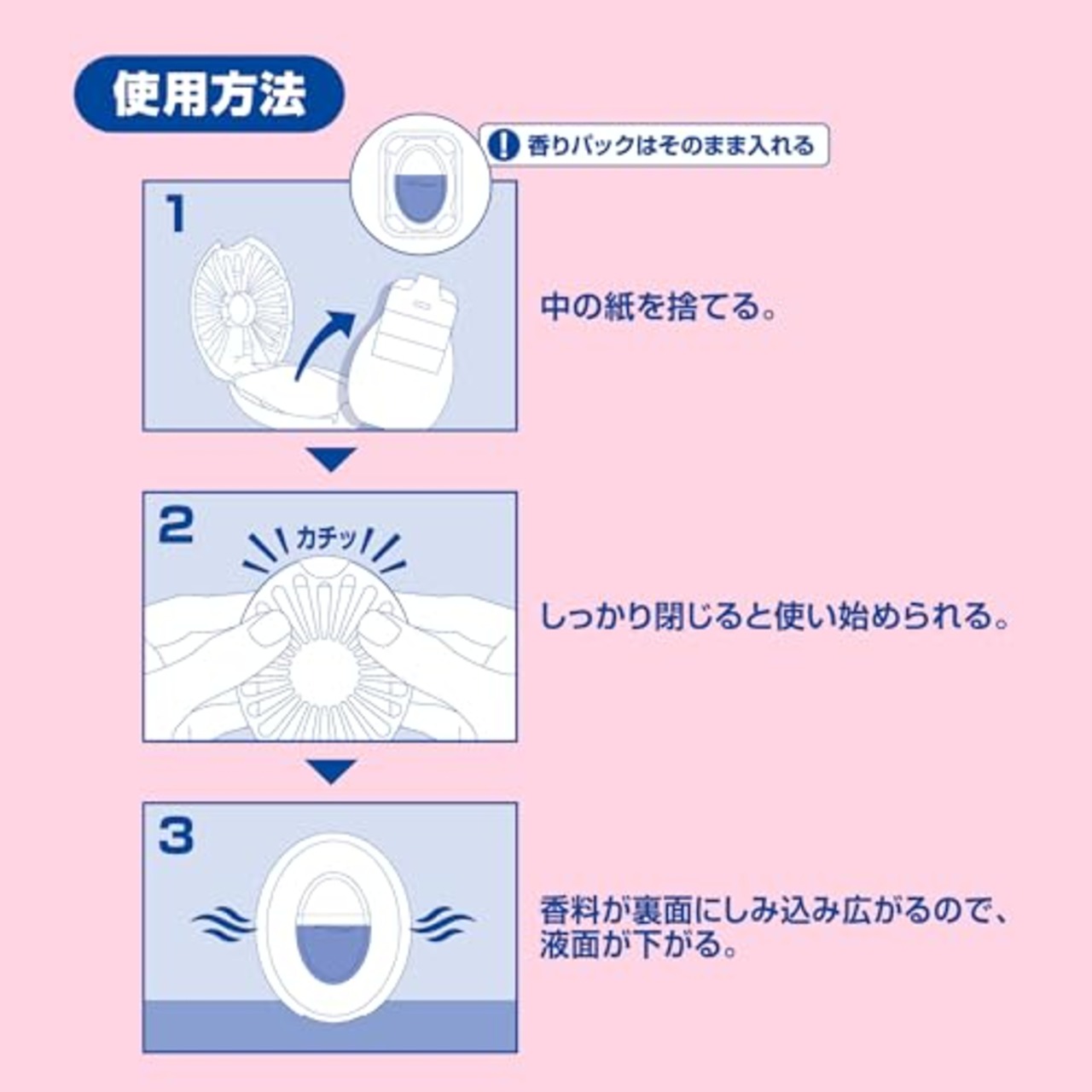 使用方法

! 香りパックはそのまま入れる

1

中の紙を捨てる。

2

カチッ

しっかり閉じると使い始められる。

3

香料が裏面にしみ込み広がるので、液面が下がる。