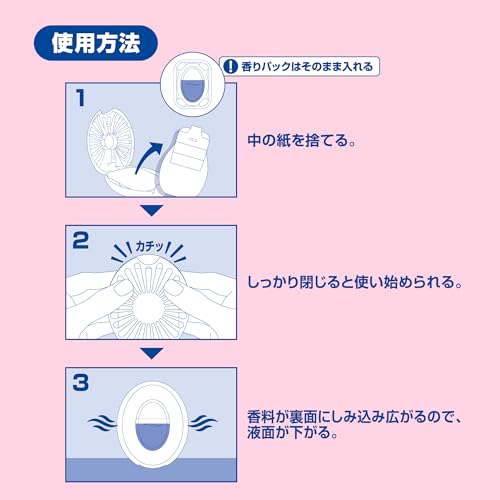 使用方法

! 香りパックはそのまま入れる

1

中の紙を捨てる。

2

カチッ

しっかり閉じると使い始められる。

3

香料が裏面にしみ込み広がるので、液面が下がる。