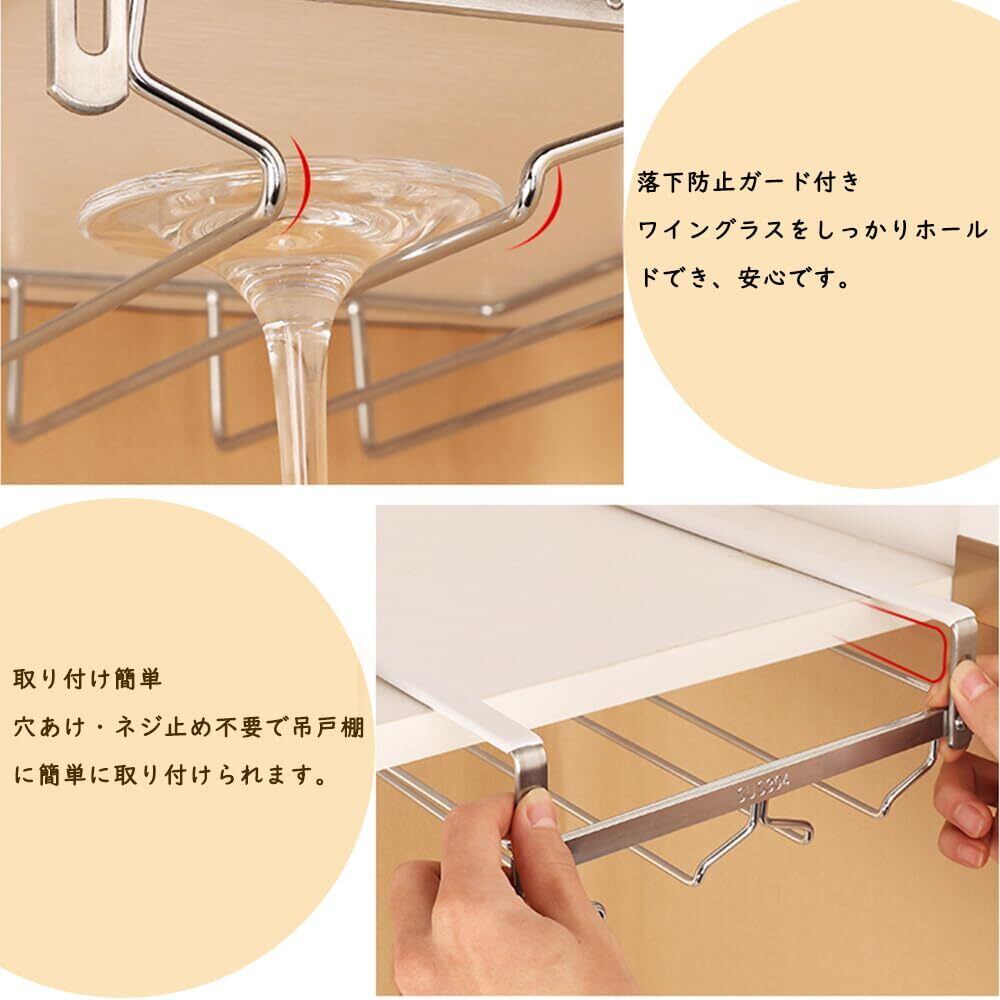 落下防止ガード付き
ワイングラスをしっかりホールドでき、安心です。

取り付け簡単
穴あけ・ネジ止め不要で吊戸棚に簡単に取り付けられます。

SUS304