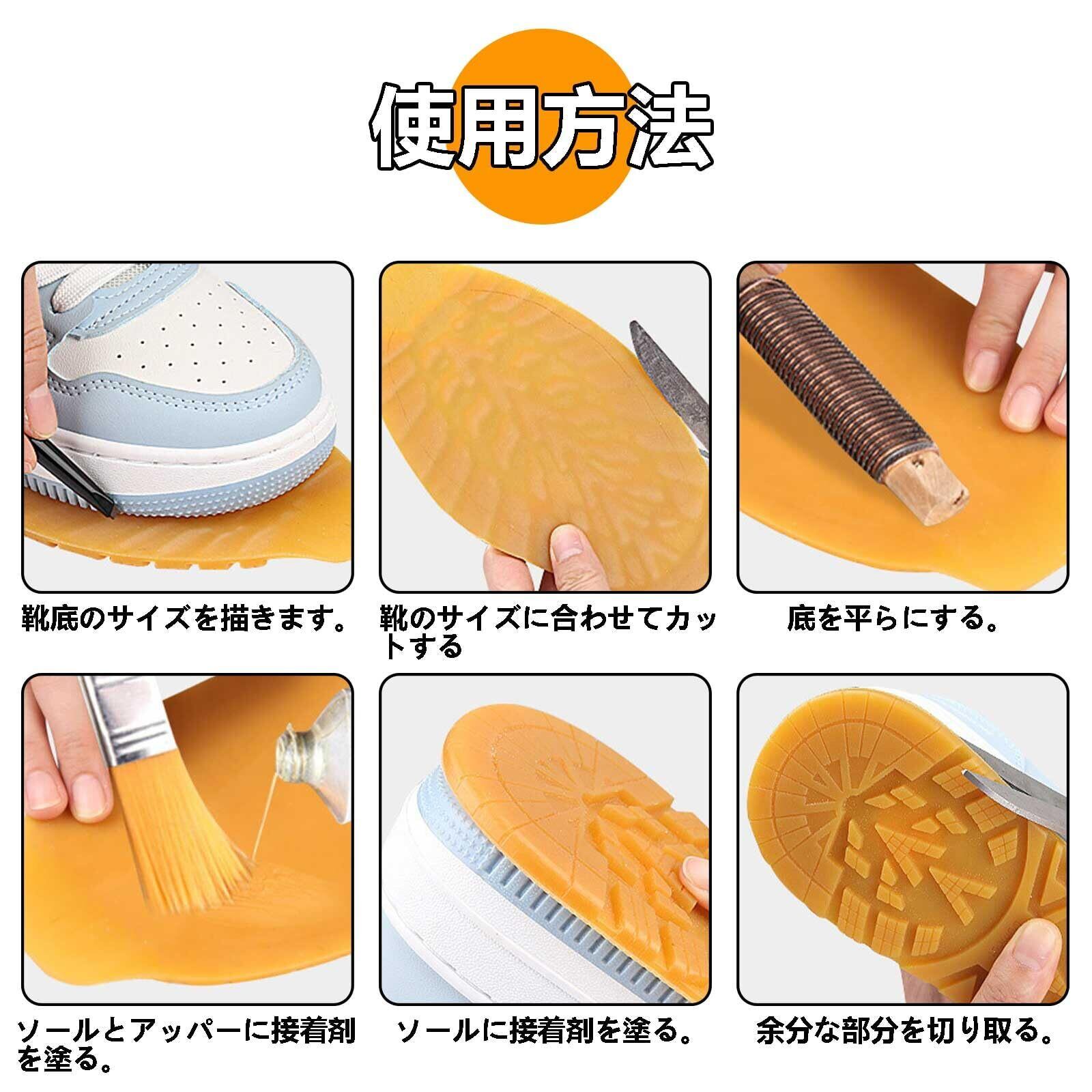 使用方法

靴底のサイズを描きます。

靴のサイズに合わせてカットする

底を平らにする。

ソールとアッパーに接着剤を塗る。

ソールに接着剤を塗る。

余分な部分を切り取る。