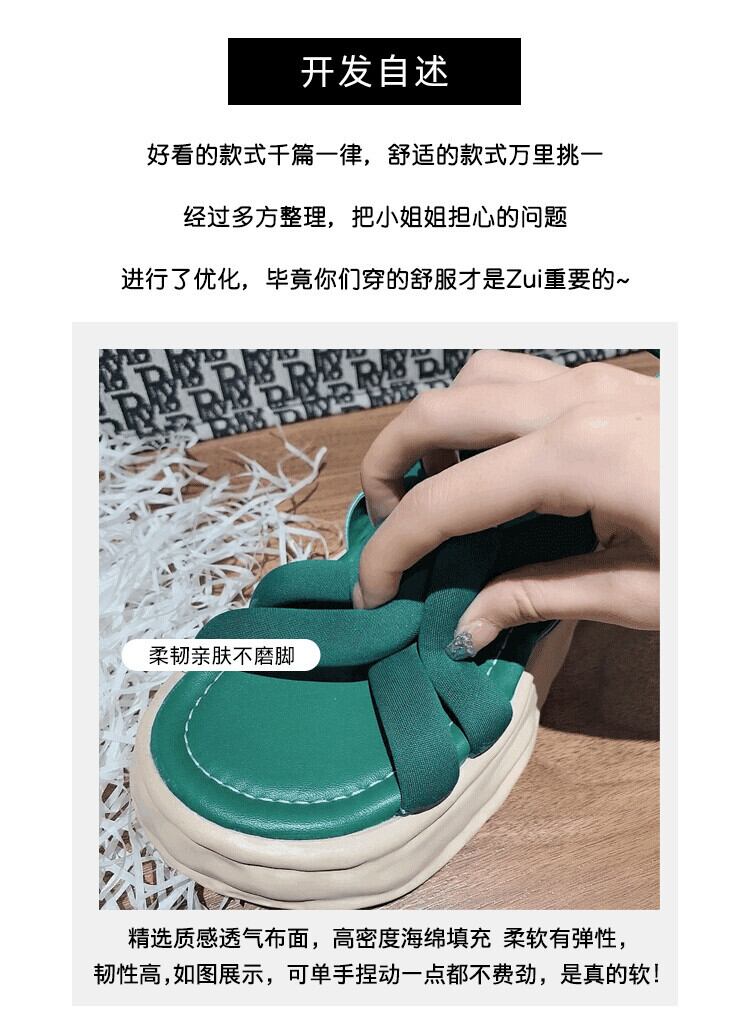 开发自述

好看的款式千篇一律，舒适的款式万里挑一

经过多方整理，把小姐姐担心的问题

进行了优化，毕竟你们穿的舒服才是Zui重要的~

柔韧亲肤不磨脚

精选质感透气布面，高密度海绵填充 柔软有弹性，韧性高,如图展示，可单手捏动一点都不费劲，是真的软！