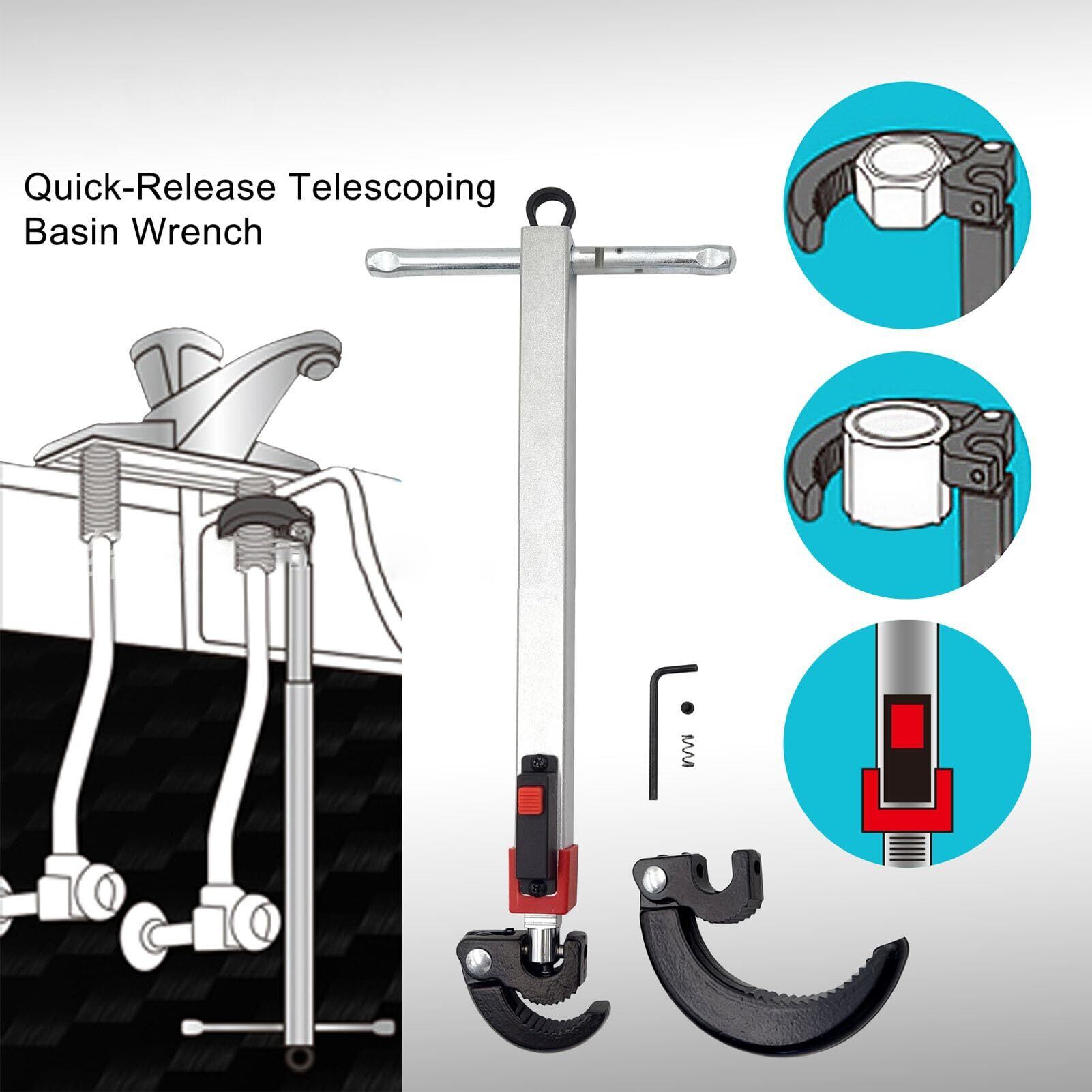 Quick-Release Telescoping Basin Wrench