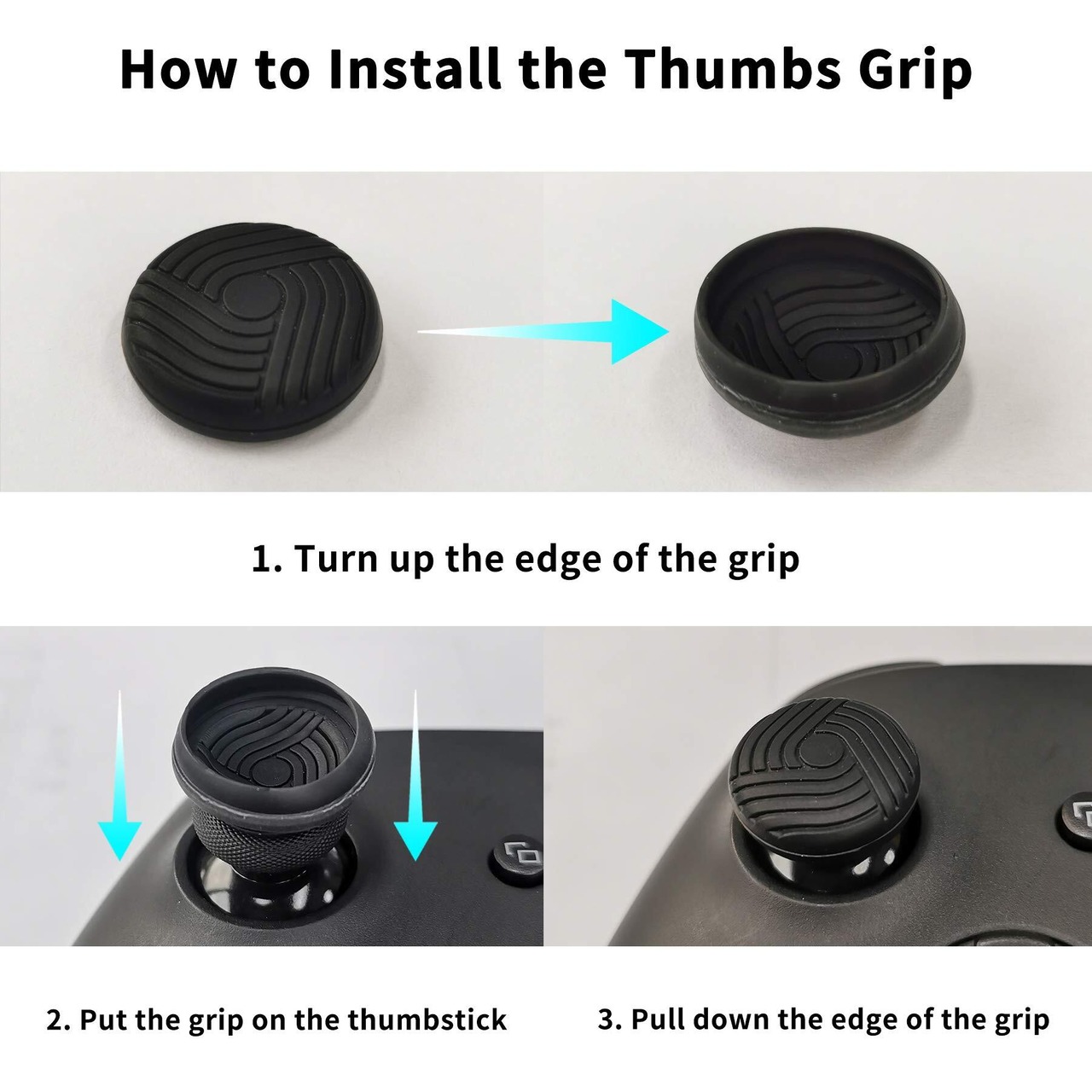 How to Install the Thumbs Grip

1. Turn up the edge of the grip

2. Put the grip on the thumbstick

3. Pull down the edge of the grip