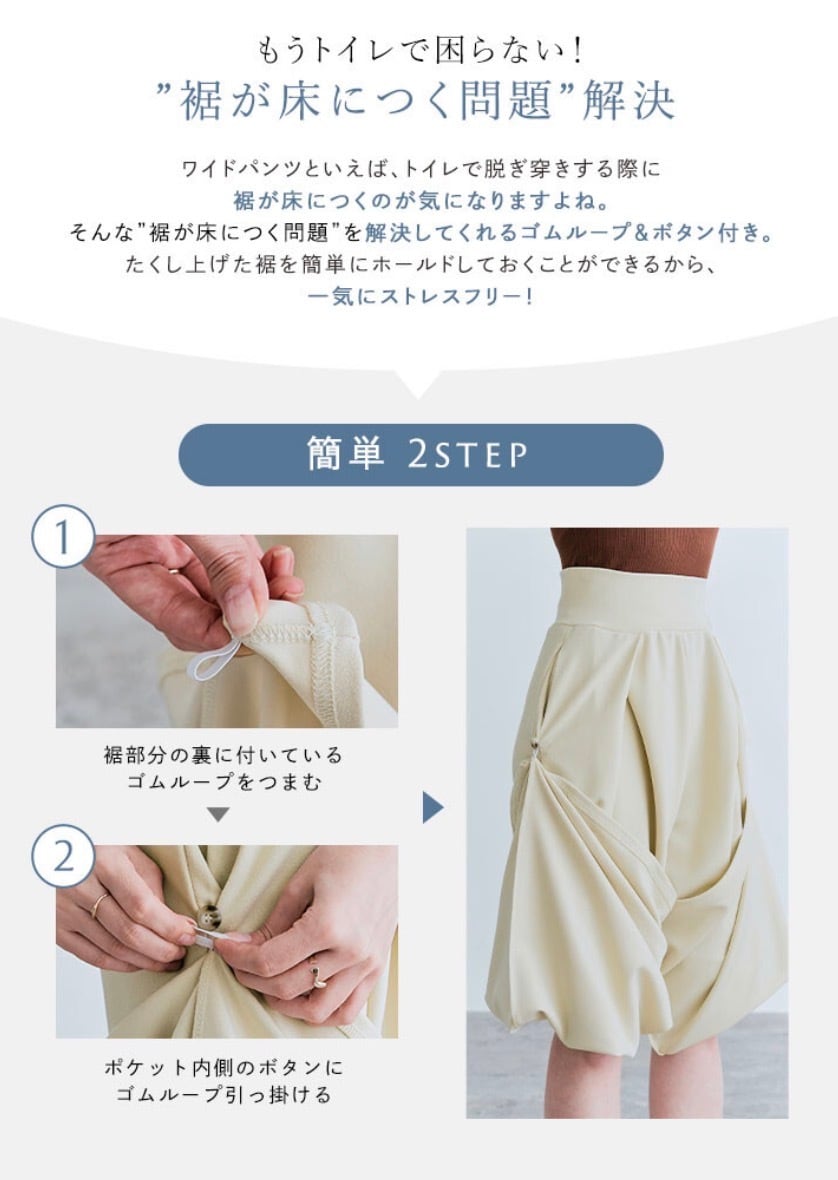 もうトイレで困らない!
"裾が床につく問題"解決

ワイドパンツといえば、トイレで脱ぎ穿きする際に
裾が床につくのが気になりますよね。
そんな"裾が床につく問題"を解決してくれるゴムループ&ボタン付き。
たくし上げた裾を簡単にホールドしておくことができるから、
一気にストレスフリー!

簡単 2STEP

1

裾部分の裏に付いている
ゴムループをつまむ

2

ポケット内側のボタンに
ゴムループ引っ掛ける