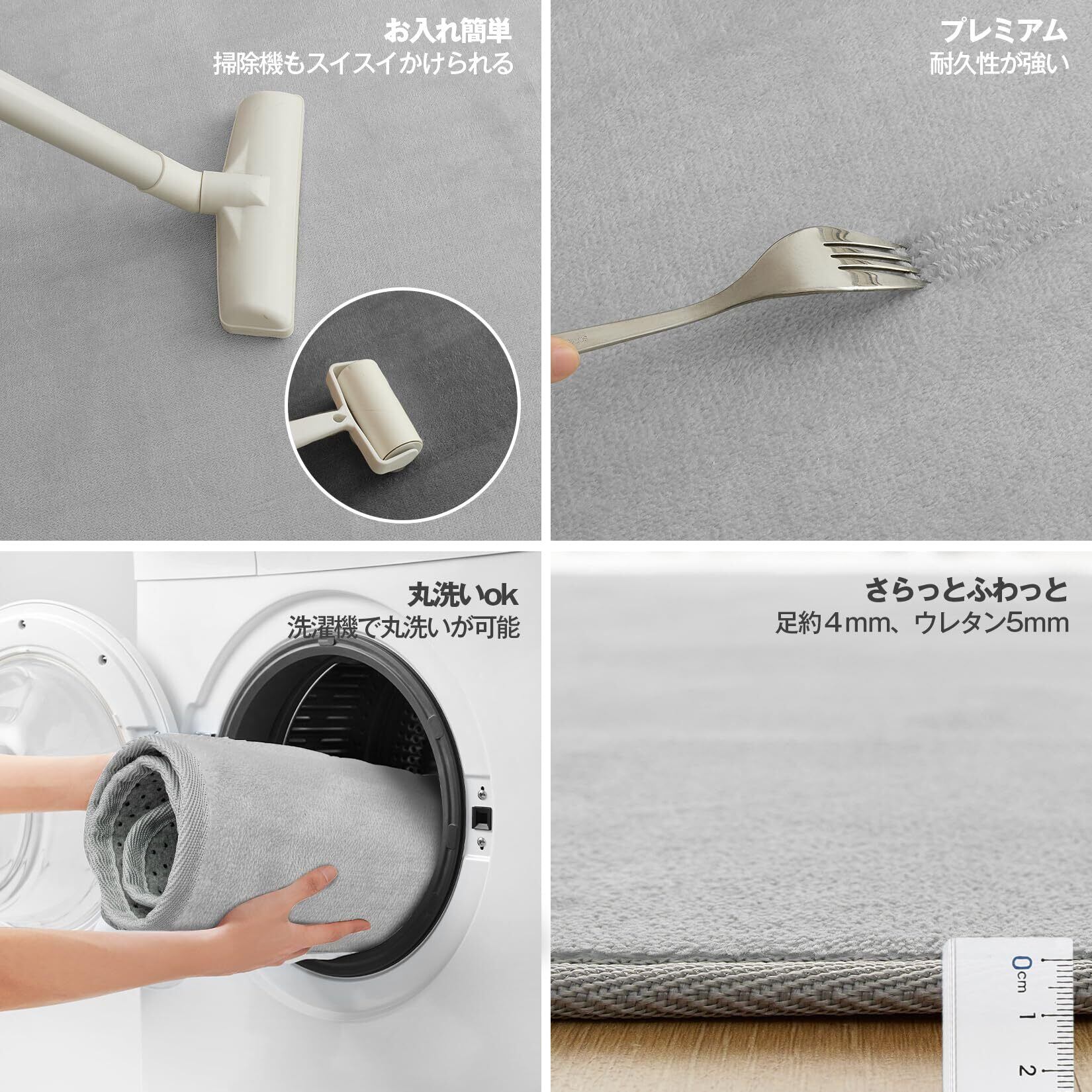 お入れ簡単
掃除機もスイスイかけられる

プレミアム
耐久性が強い

丸洗いok
洗濯機で丸洗いが可能

さらっとふわっと
足約４mm、ウレタン5mm

0cm
1
2