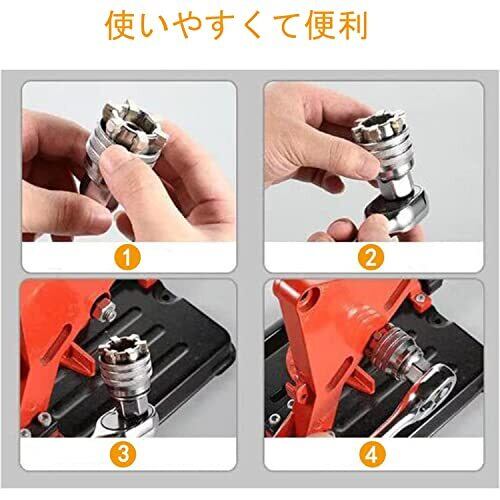 使いやすくて便利

1

2

3

4