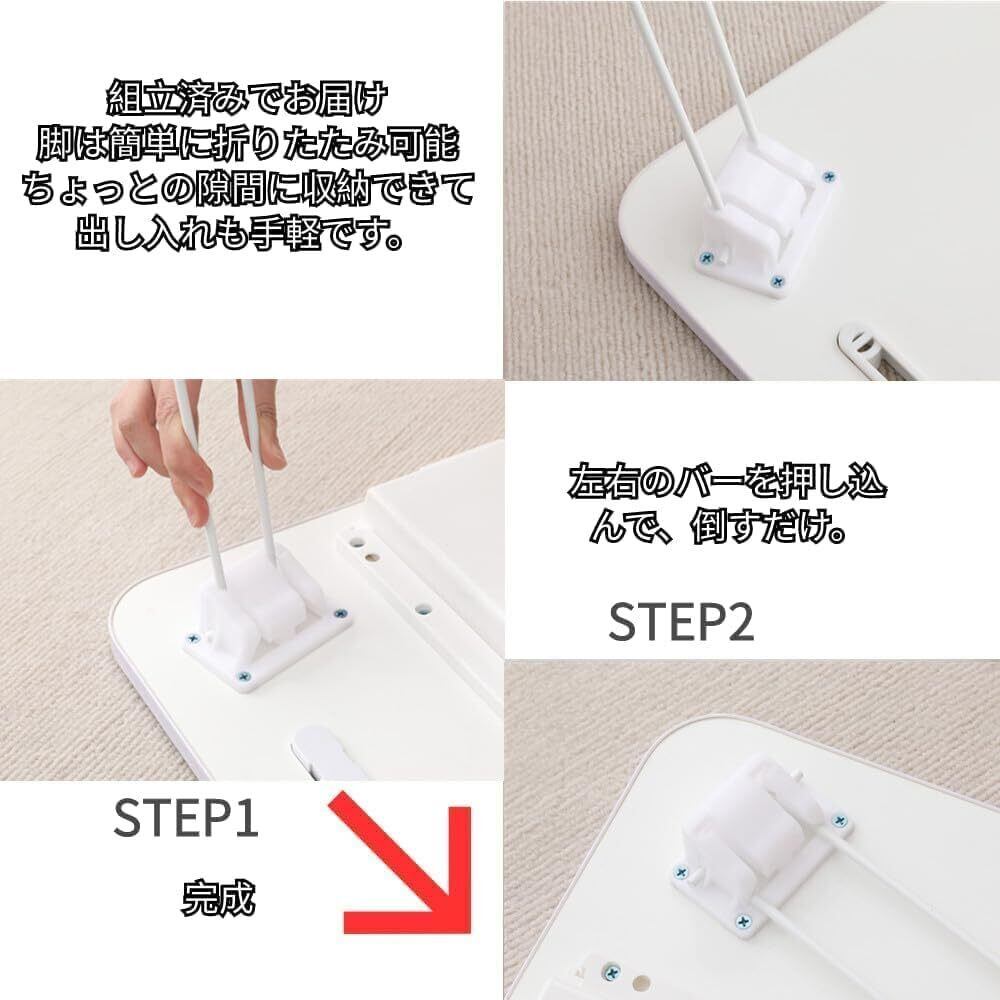 組立済みでお届け
脚は簡単に折りたたみ可能
ちょっとの隙間に収納できて
出し入れも手軽です。

左右のバーを押し込んで、倒すだけ。

STEP2

STEP1

完成