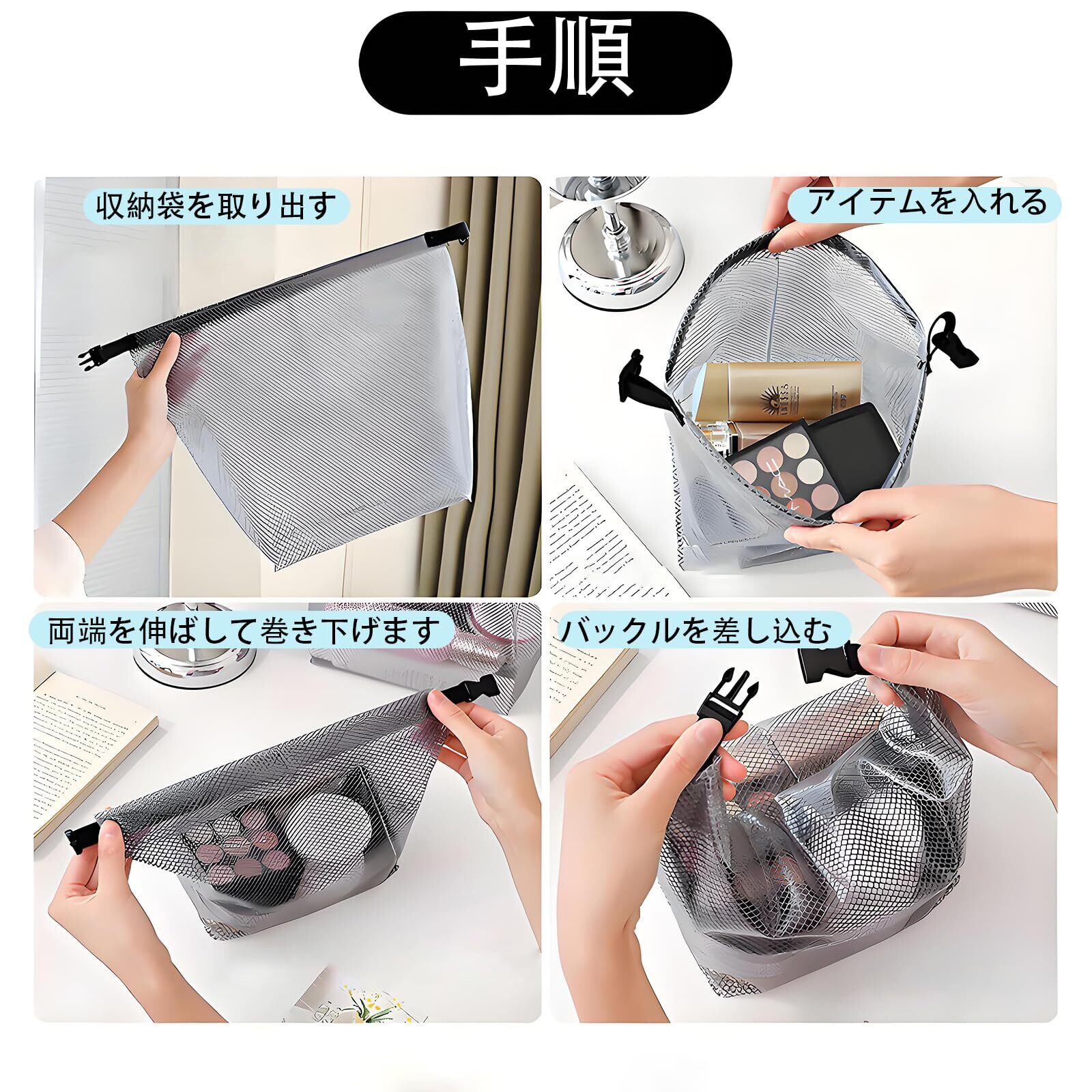 手順

収納袋を取り出す

アイテムを入れる

両端を伸ばして巻き下げます

バックルを差し込む