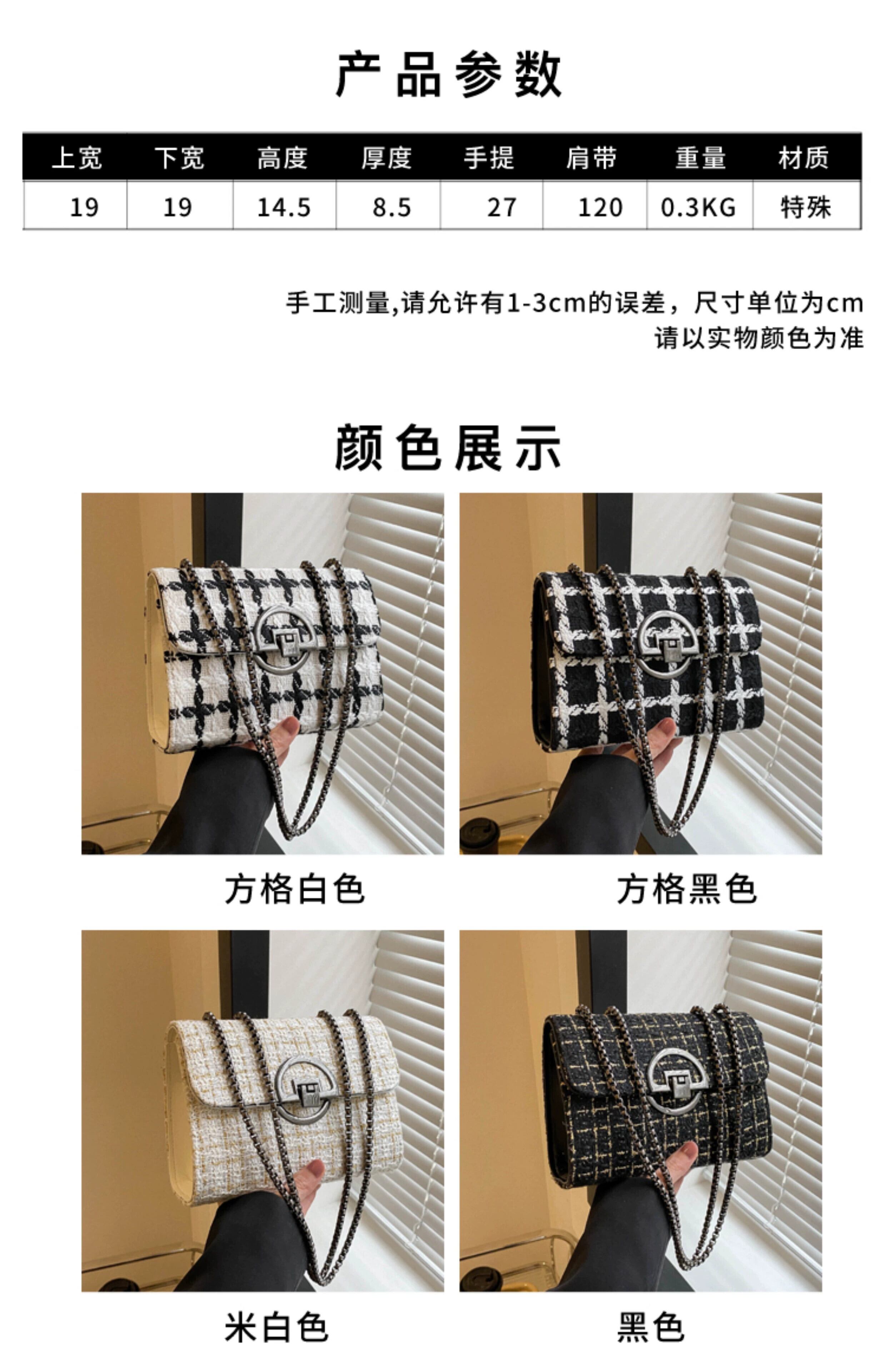 产品参数

| 上宽 | 下宽 | 高度 | 厚度 | 手提 | 肩带 | 重量 | 材质 |
|---|---|---|---|---|---|---|---|
| 19 | 19 | 14.5 | 8.5 | 27 | 120 | 0.3KG | 特殊 |

手工测量,请允许有1-3cm的误差，尺寸单位为cm
请以实物颜色为准

颜色展示

方格白色

方格黑色

米白色

黑色