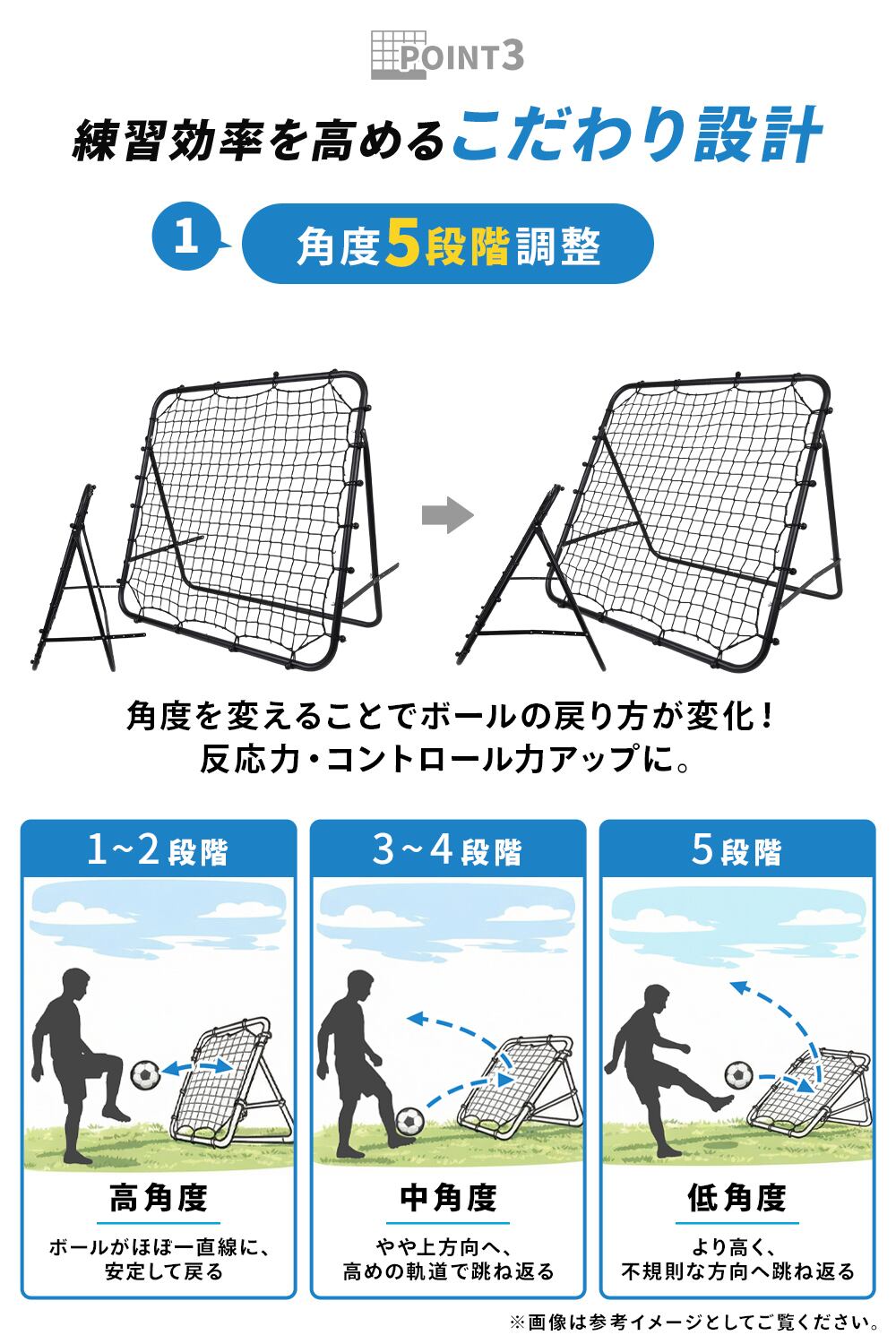 POINT3

練習効率を高めるこだわり設計

1 角度5段階調整

角度を変えることでボールの戻り方が変化！
反応力・コントロール力アップに。

1~2段階

高角度

ボールがほぼ一直線に、安定して戻る

3~4段階

中角度

やや上方向へ、高めの軌道で跳ね返る

5段階

低角度

より高く、不規則な方向へ跳ね返る

※画像は参考イメージとしてご覧ください。