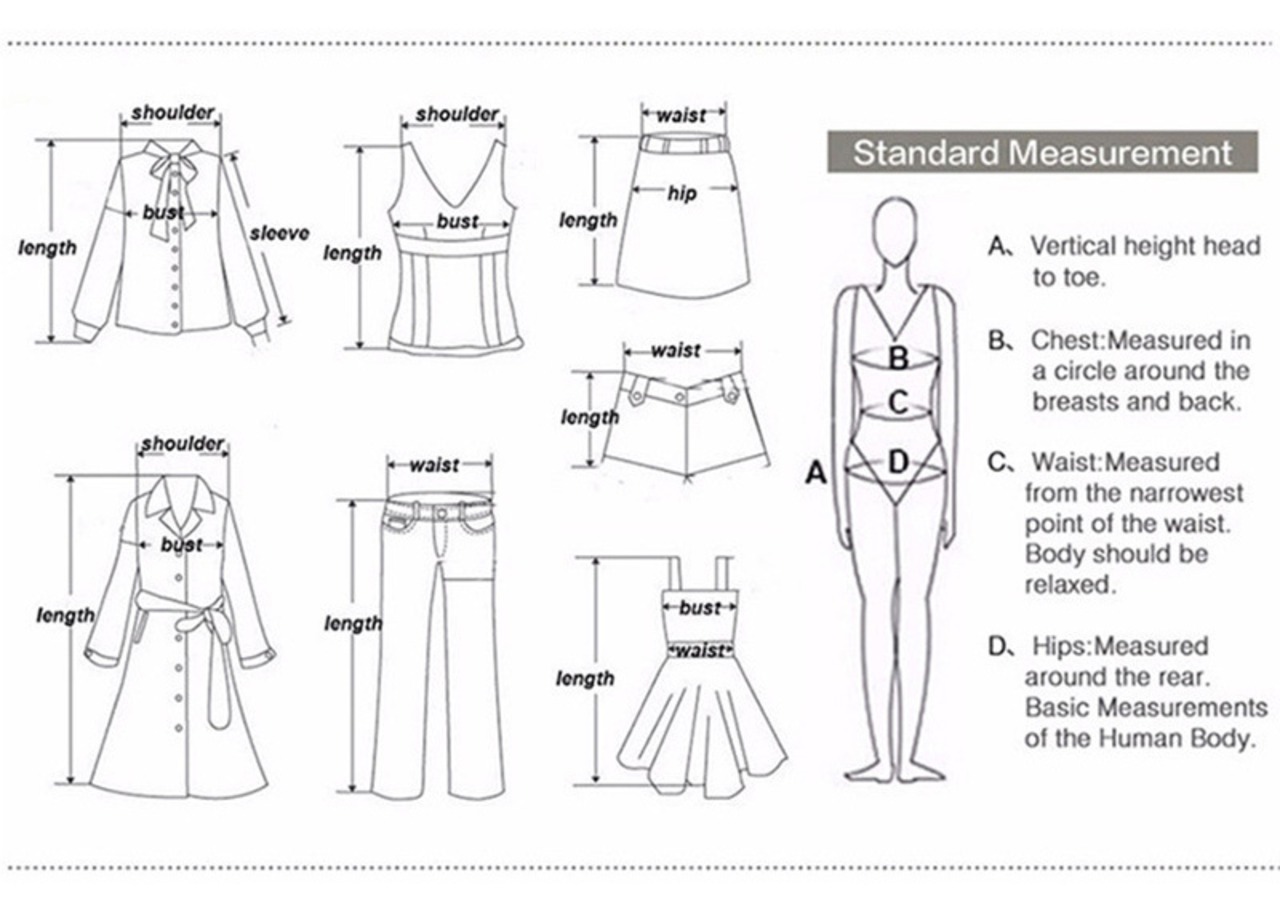 shoulder
bust
length
sleeve

shoulder
bust
length

waist
hip
length

waist
length

shoulder
bust
length

waist
length

bust
waist
length

Standard Measurement

A
B
C
D

A、Vertical height head to toe.

B、Chest:Measured in a circle around the breasts and back.

C、Waist:Measured from the narrowest point of the waist. Body should be relaxed.

D、Hips:Measured around the rear. Basic Measurements of the Human Body.