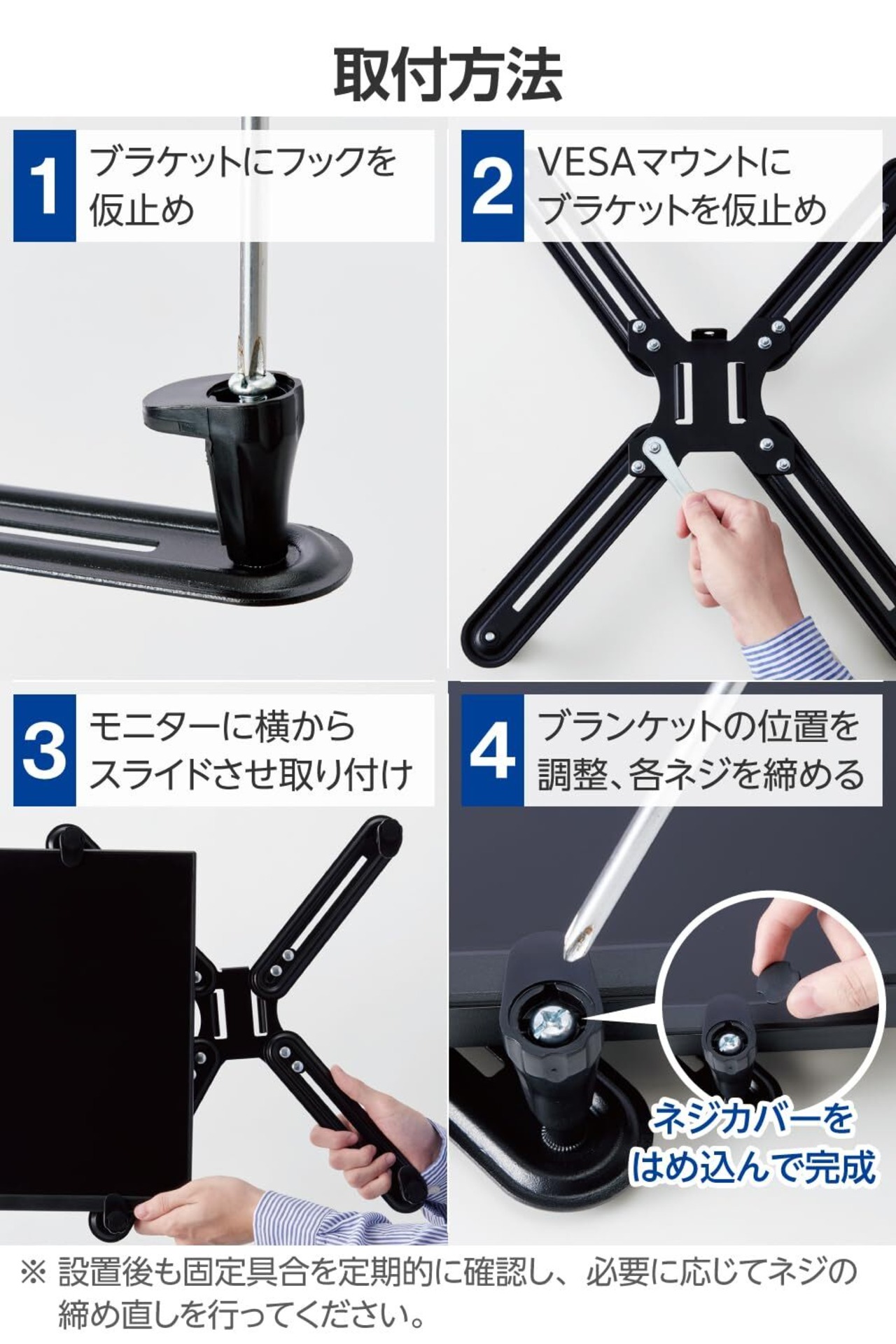 取付方法

1 ブラケットにフックを仮止め

2 VESAマウントにブラケットを仮止め

3 モニターに横からスライドさせ取り付け

4 ブランケットの位置を調整、各ネジを締める

ネジカバーをはめ込んで完成

※ 設置後も固定具合を定期的に確認し、必要に応じてネジの締め直しを行ってください。