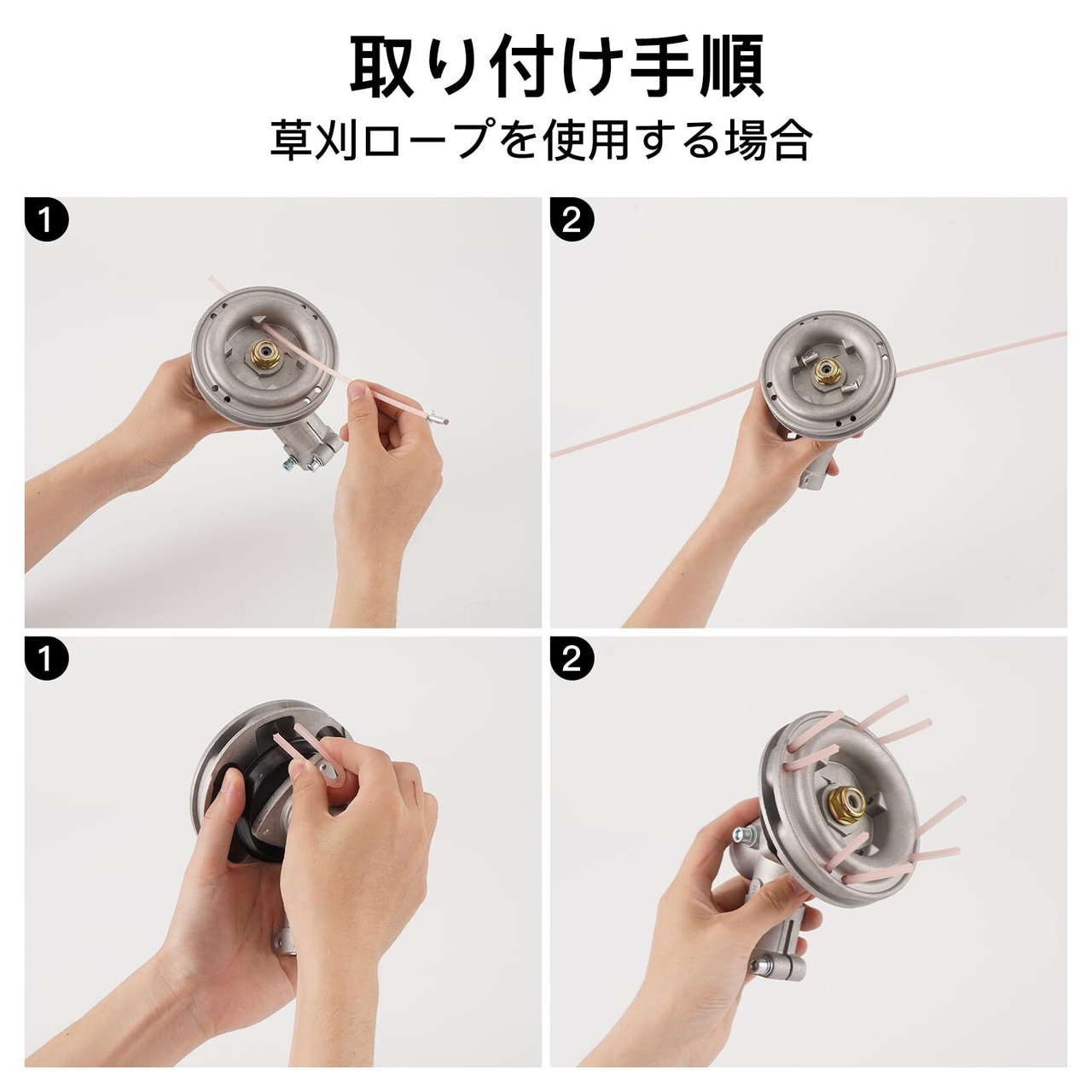 取り付け手順

草刈ロープを使用する場合

1

2

1

2