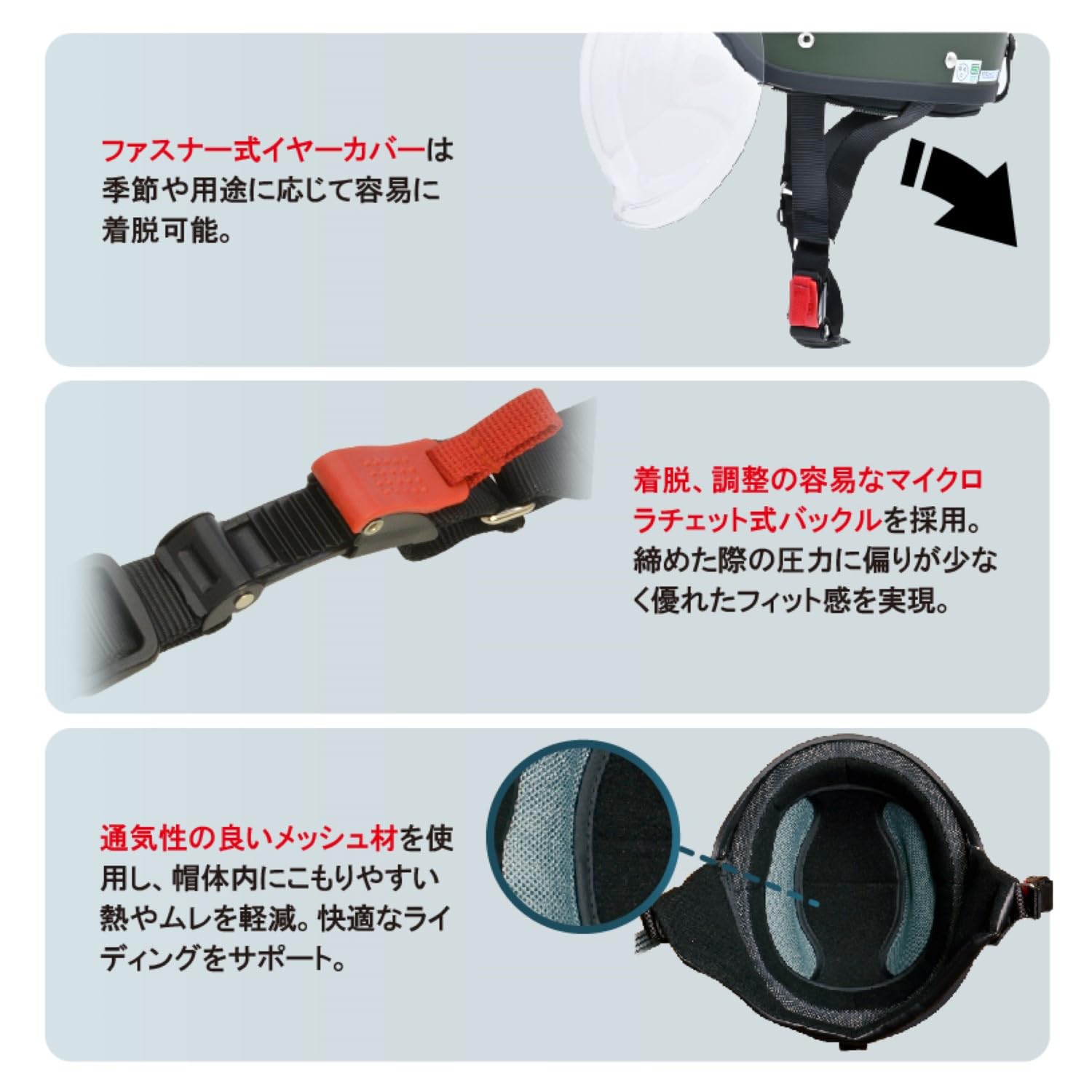 ファスナー式イヤーカバーは季節や用途に応じて容易に着脱可能。

着脱、調整の容易なマイクロラチェット式バックルを採用。締めた際の圧力に偏りが少なく優れたフィット感を実現。

通気性の良いメッシュ材を使用し、帽体内にこもりやすい熱やムレを軽減。快適なライディングをサポート。