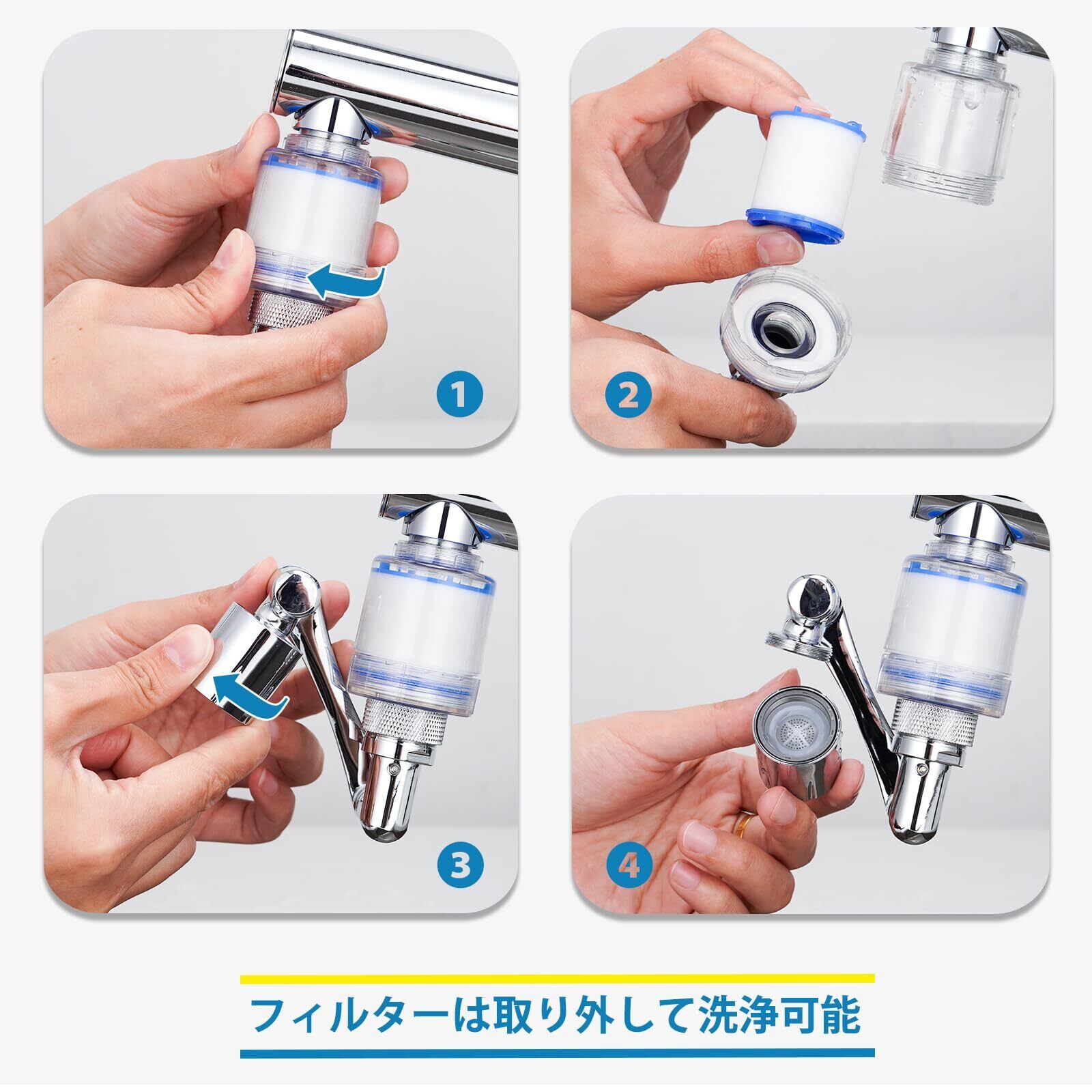 1

2

3

4

フィルターは取り外して洗浄可能