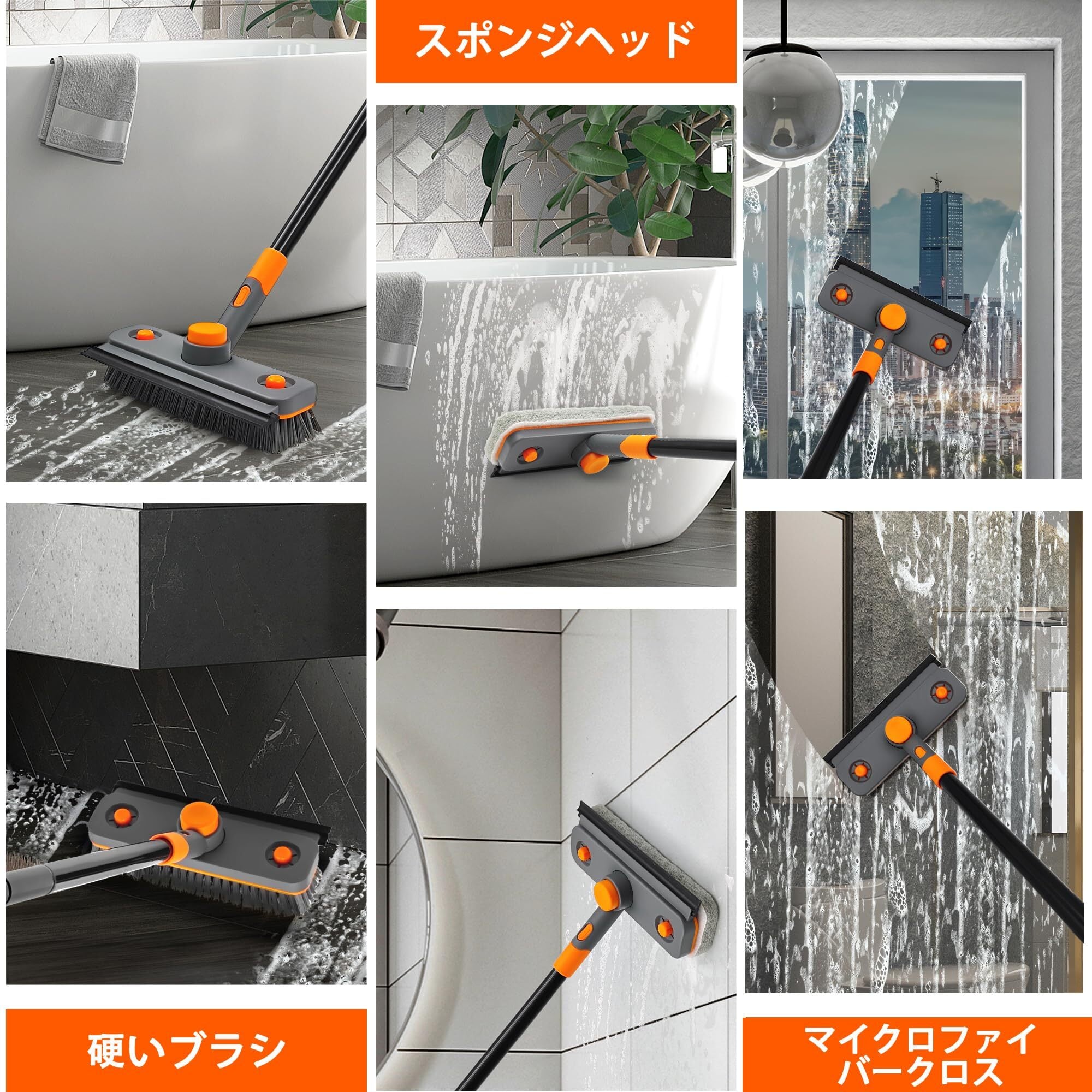 スポンジヘッド

硬いブラシ

マイクロファイバークロス