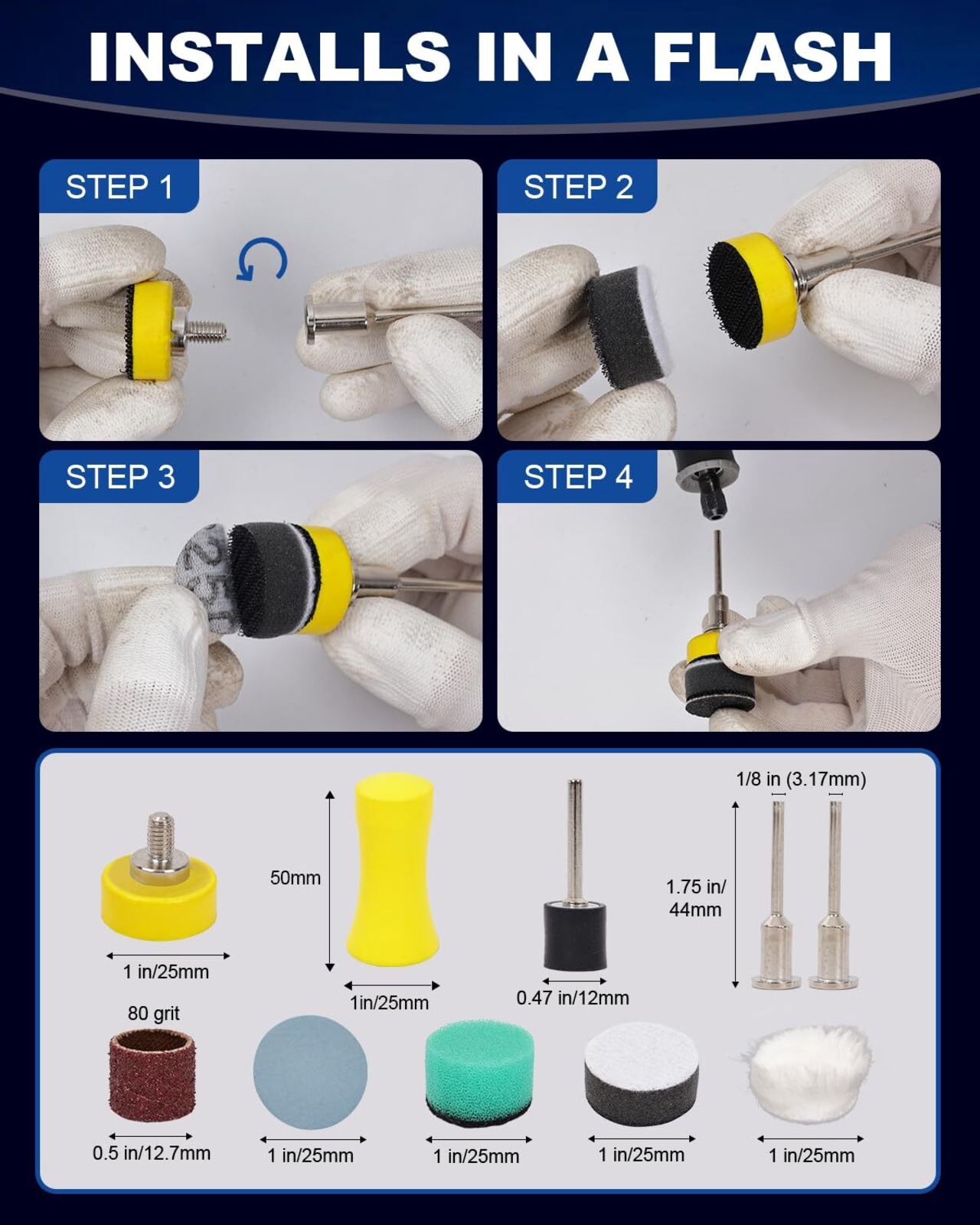 INSTALLS IN A FLASH

STEP 1

STEP 2

STEP 3

250

STEP 4

1 in/25mm

50mm

1in/25mm

0.47 in/12mm

1/8 in (3.17mm)

1.75 in/ 44mm

80 grit

0.5 in/12.7mm

1 in/25mm

1 in/25mm

1 in/25mm

1 in/25mm