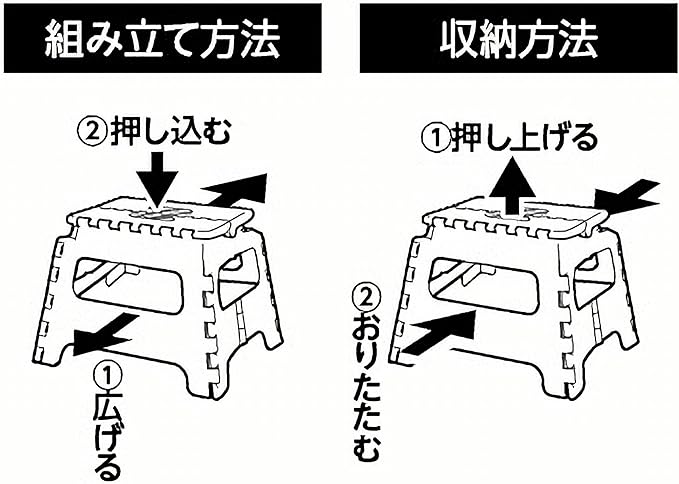 組み立て方法

②押し込む

①広げる

収納方法

①押し上げる

②おりたたむ