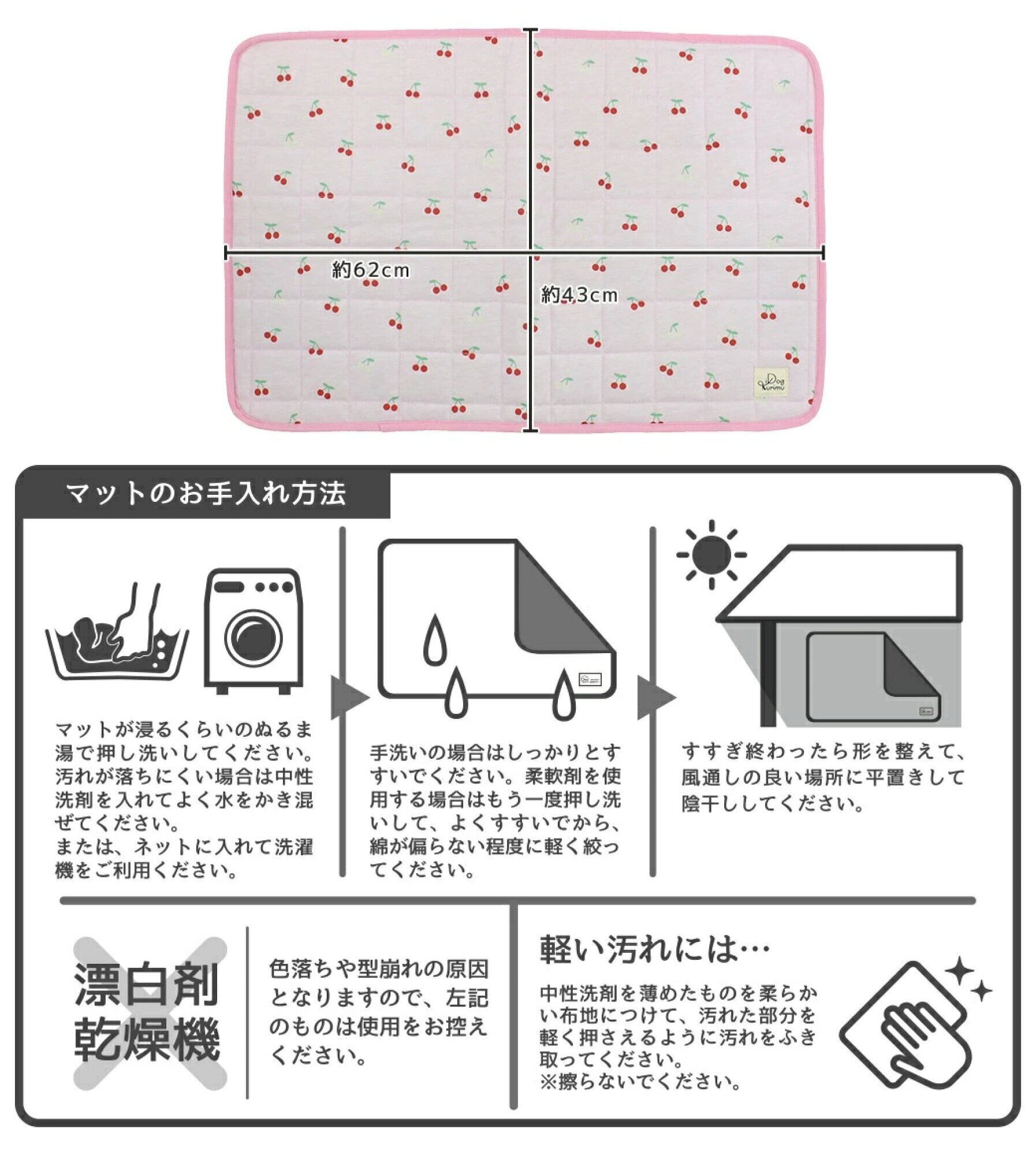 約62cm

約43cm

Dog Yummy

マットのお手入れ方法

マットが浸るくらいのぬるま湯で押し洗いしてください。汚れが落ちにくい場合は中性洗剤を入れてよく水をかき混ぜてください。
または、ネットに入れて洗濯機をご利用ください。

手洗いの場合はしっかりとすすいでください。柔軟剤を使用する場合はもう一度押し洗いして、よくすすいでから、綿が偏らない程度に軽く絞ってください。

すすぎ終わったら形を整えて、風通しの良い場所に平置きして陰干ししてください。

漂白剤
乾燥機

色落ちや型崩れの原因となりますので、左記のものは使用をお控えください。

軽い汚れには…

中性洗剤を薄めたものを柔らかい布地につけて、汚れた部分を軽く押さえるように汚れをふき取ってください。
※擦らないでください。