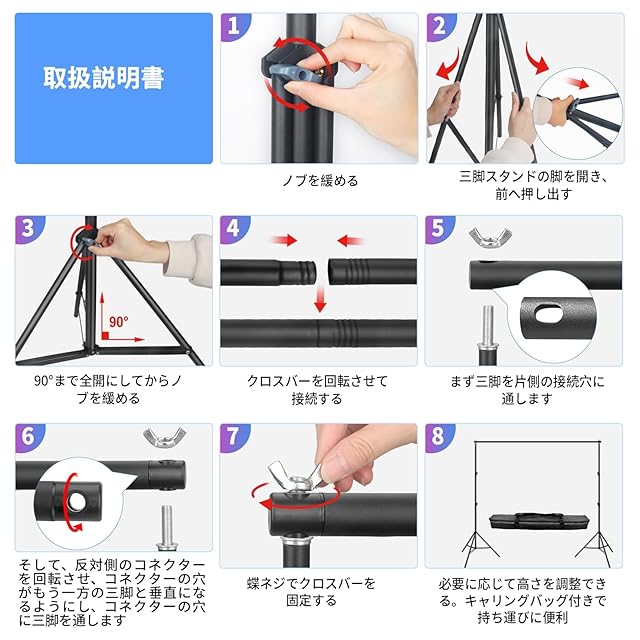 取扱説明書

1

ノブを緩める

2

三脚スタンドの脚を開き、前へ押し出す

3

90°

90°まで全開にしてからノブを緩める

4

クロスバーを回転させて接続する

5

まず三脚を片側の接続穴に通します

6

そして、反対側のコネクターを回転させ、コネクターの穴がもう一方の三脚と垂直になるようにし、コネクターの穴に三脚を通します

7

蝶ネジでクロスバーを固定する

8

必要に応じて高さを調整できる。キャリングバッグ付きで持ち運びに便利