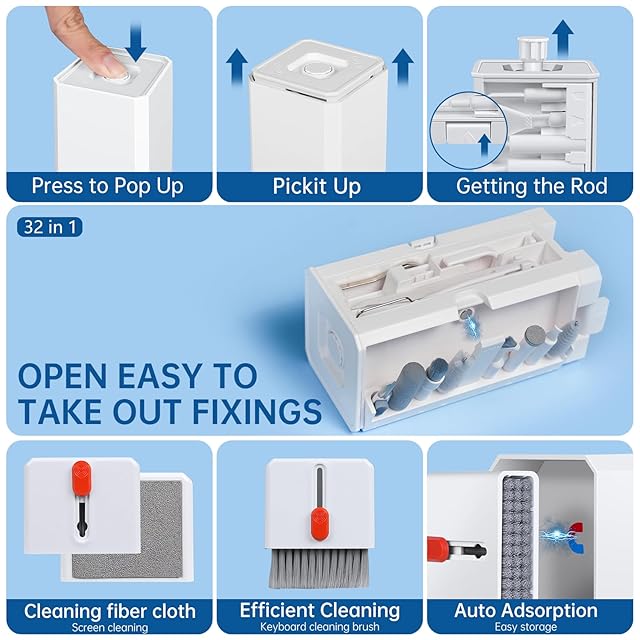 Press to Pop Up

Pickit Up

Getting the Rod

32 in 1

OPEN EASY TO TAKE OUT FIXINGS

Cleaning fiber cloth
Screen cleaning

Efficient Cleaning
Keyboard cleaning brush

Auto Adsorption
Easy storage