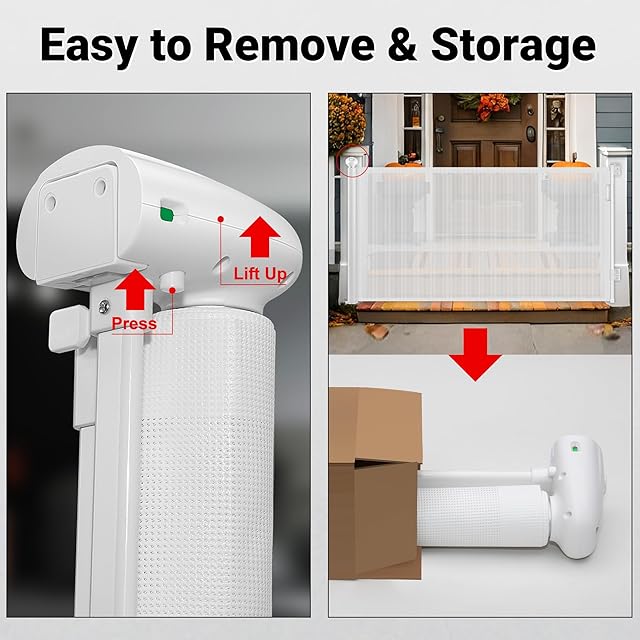 Easy to Remove & Storage

Lift Up

Press