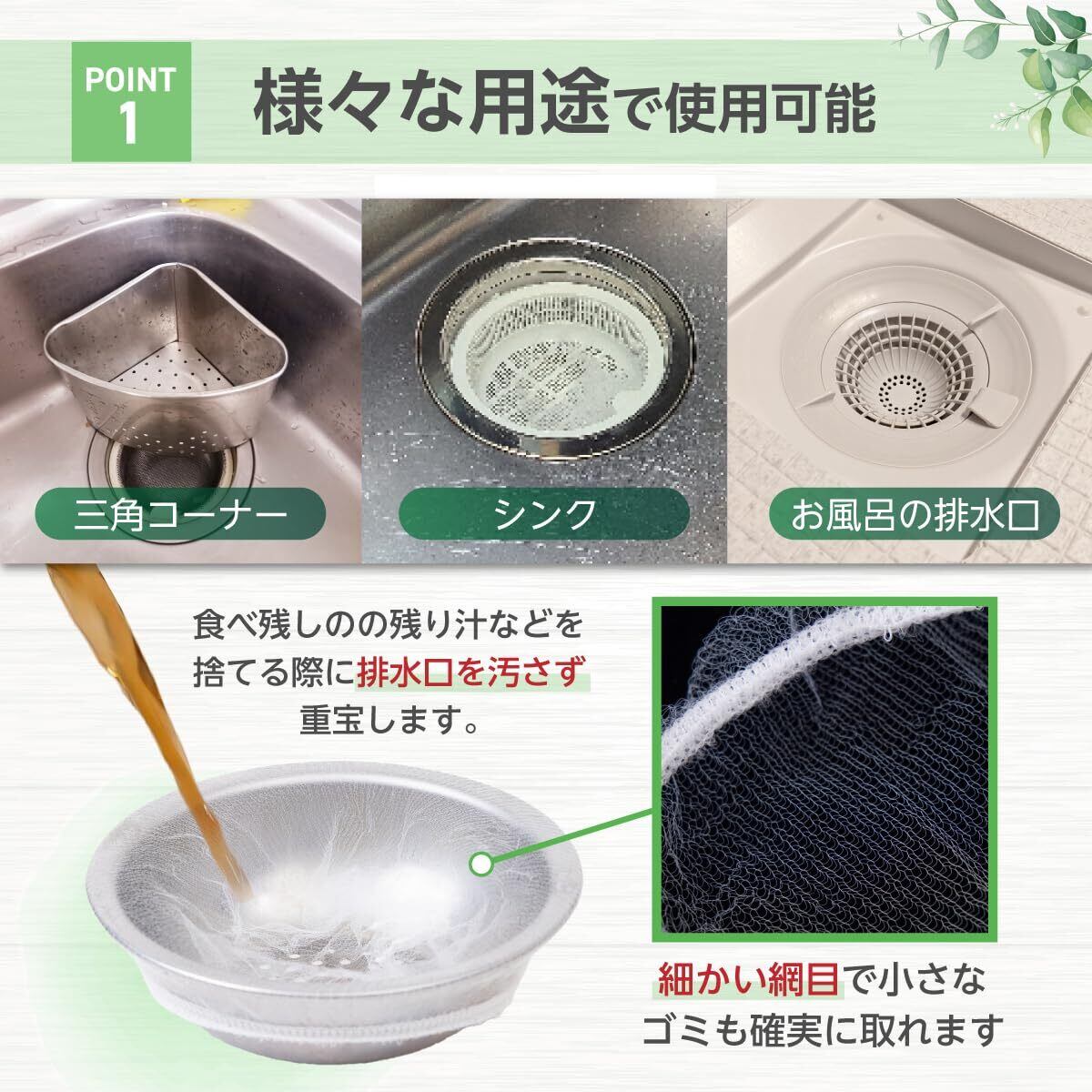 POINT 1

様々な用途で使用可能

三角コーナー

シンク

お風呂の排水口

食べ残しのの残り汁などを捨てる際に排水口を汚さず重宝します。

細かい網目で小さなゴミも確実に取れます