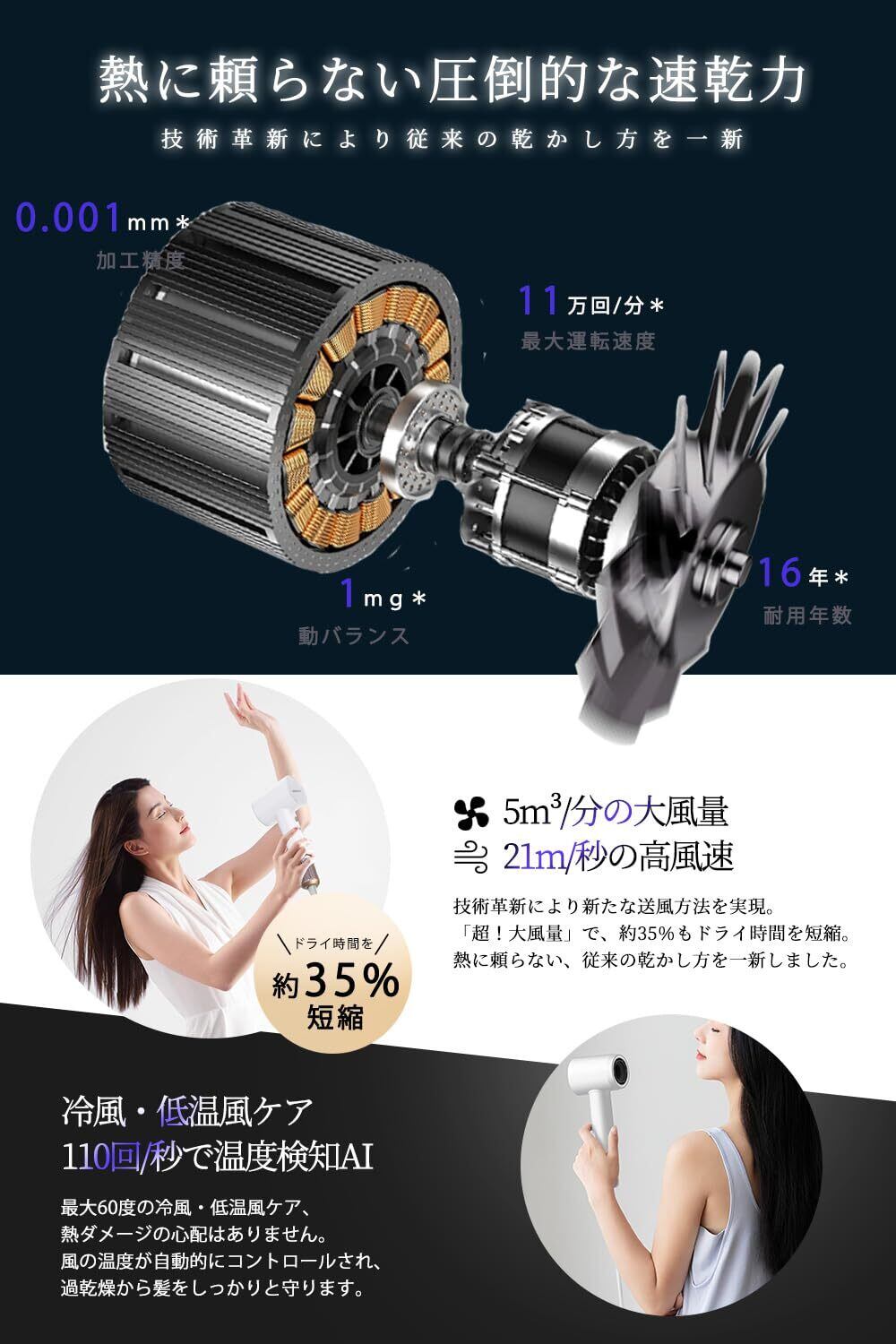 熱に頼らない圧倒的な速乾力

技術革新により従来の乾かし方を一新

0.001mm＊
加工精度

11万回/分＊
最大運転速度

1mg＊
動バランス

16年＊
耐用年数

$5m^3$/分の大風量
21m/秒の高風速

技術革新により新たな送風方法を実現。
「超！大風量」で、約35%もドライ時間を短縮。
熱に頼らない、従来の乾かし方を一新しました。

ドライ時間を
約35%
短縮

冷風・低温風ケア
110回/秒で温度検知AI

最大60度の冷風・低温風ケア、
熱ダメージの心配はありません。
風の温度が自動的にコントロールされ、
過乾燥から髪をしっかりと守ります。