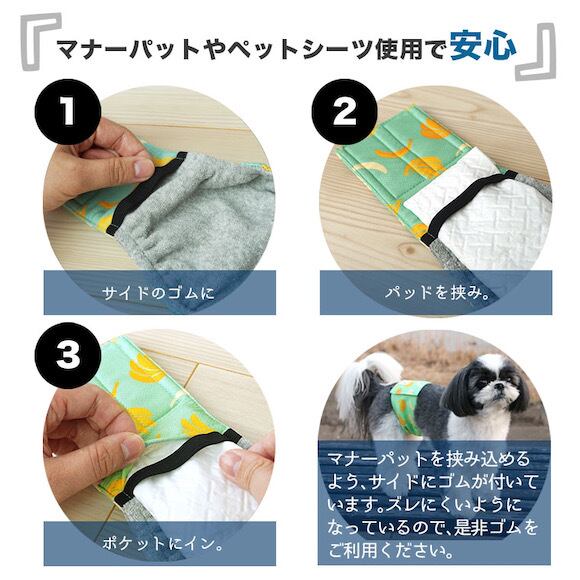 『マナーパットやペットシーツ使用で安心』

1

サイドのゴムに

2

パッドを挟み。

3

ポケットにイン。

マナーパットを挟み込めるよう、サイドにゴムが付いています。ズレにくいようになっているので、是非ゴムをご利用ください。