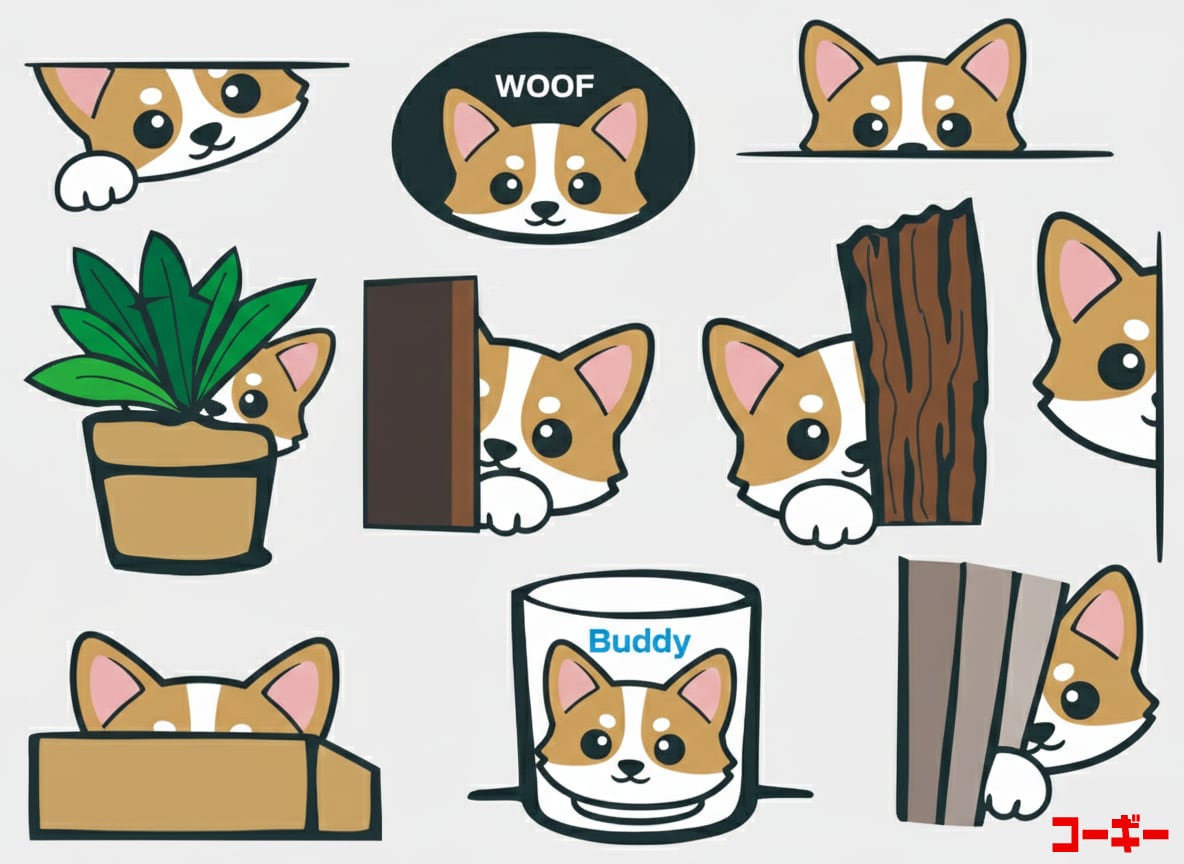 WOOF

Buddy

コーギー