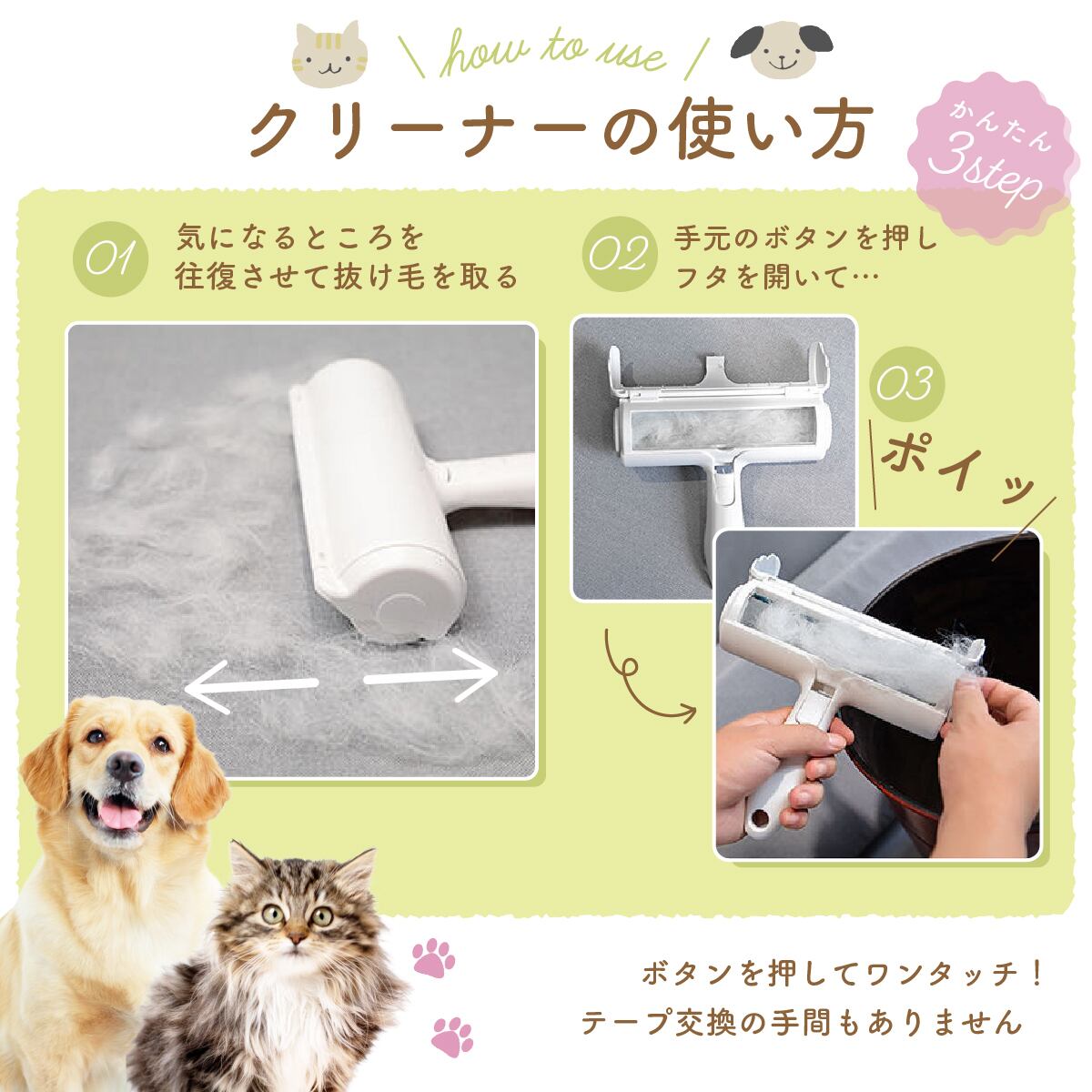 how to use

クリーナーの使い方

かんたん 3step

01 気になるところを往復させて抜け毛を取る

02 手元のボタンを押しフタを開いて…

03 ポイッ

ボタンを押してワンタッチ！
テープ交換の手間もありません