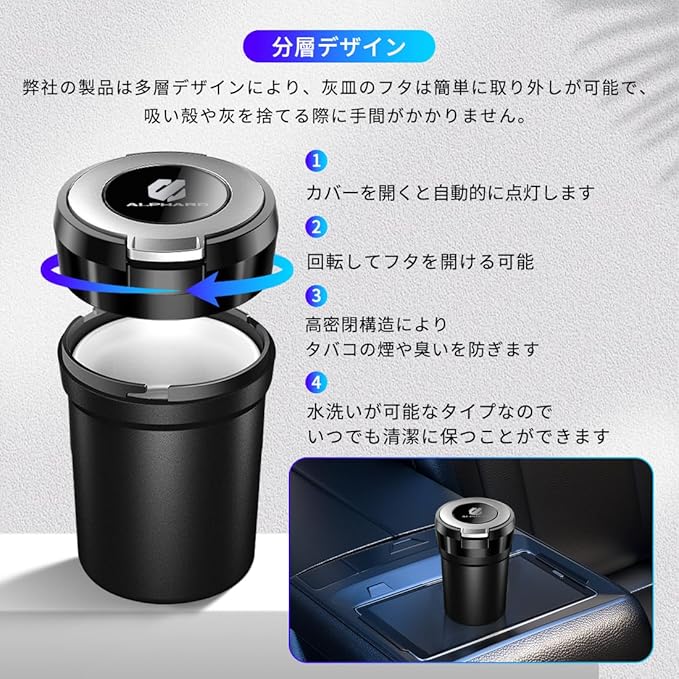 分層デザイン

弊社の製品は多層デザインにより、灰皿のフタは簡単に取り外しが可能で、吸い殻や灰を捨てる際に手間がかかりません。

ALPHARD

1
カバーを開くと自動的に点灯します

2
回転してフタを開ける可能

3
高密閉構造により
タバコの煙や臭いを防ぎます

4
水洗いが可能なタイプなので
いつでも清潔に保つことができます