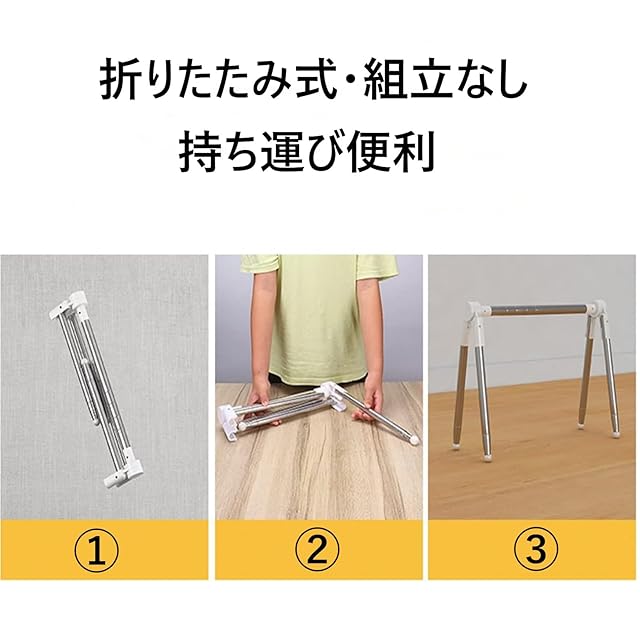 折りたたみ式・組立なし
持ち運び便利

①

②

③