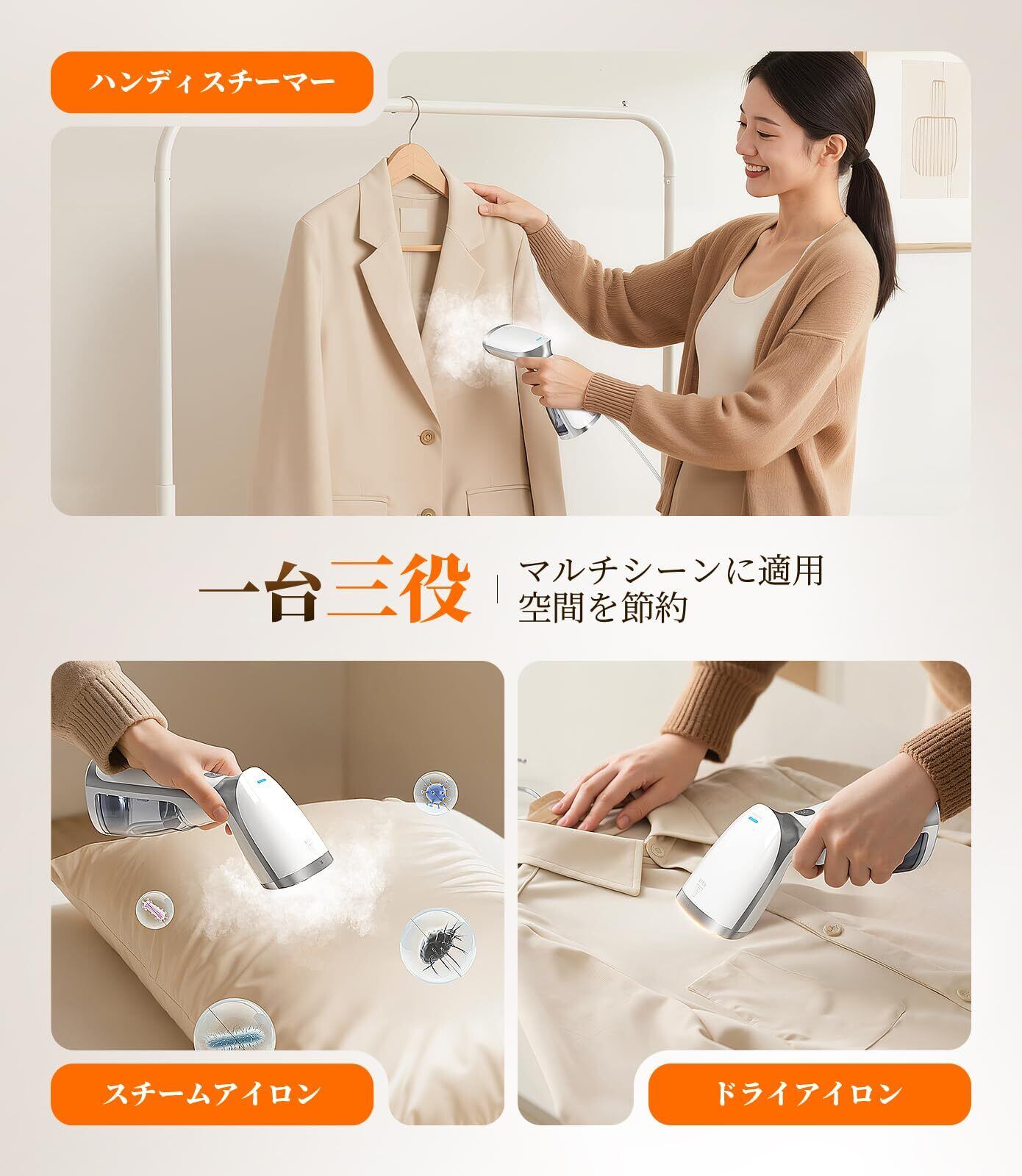 ハンディスチーマー

一台三役

マルチシーンに適用
空間を節約

スチームアイロン

ドライアイロン