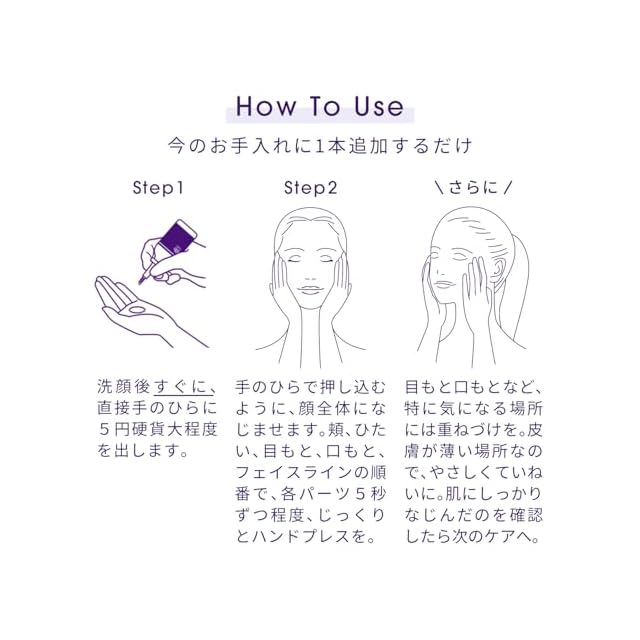 How To Use

今のお手入れに1本追加するだけ

Step1

洗顔後すぐに、直接手のひらに５円硬貨大程度を出します。

Step2

手のひらで押し込むように、顔全体になじませます。頬、ひたい、目もと、口もと、フェイスラインの順番で、各パーツ５秒ずつ程度、じっくりとハンドプレスを。

＼さらに／

目もと口もとなど、特に気になる場所には重ねづけを。皮膚が薄い場所なので、やさしくていねいに。肌にしっかりなじんだのを確認したら次のケアへ。