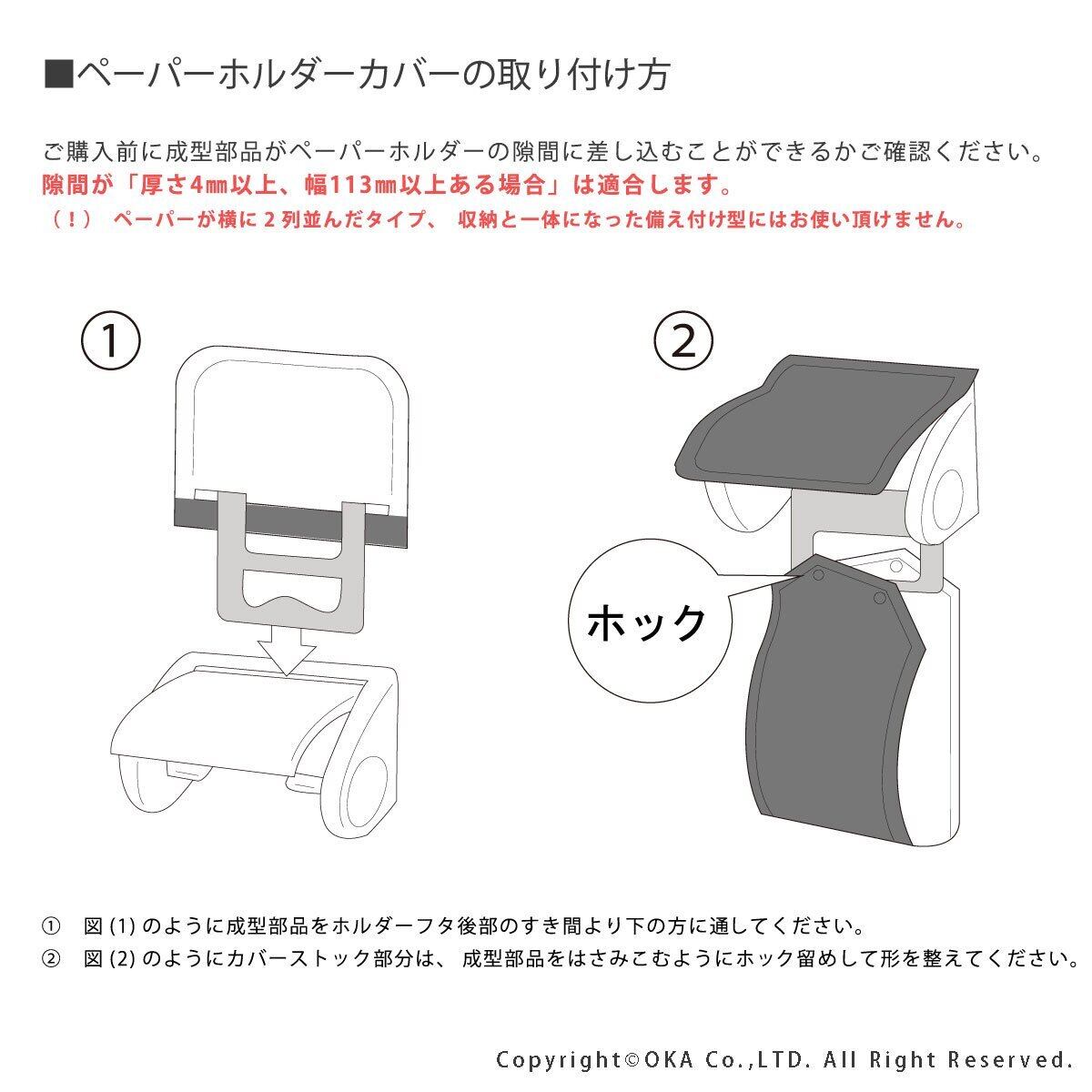 ■ペーパーホルダーカバーの取り付け方

ご購入前に成型部品がペーパーホルダーの隙間に差し込むことができるかご確認ください。
隙間が「厚さ4㎜以上、幅113㎜以上ある場合」は適合します。
（！） ペーパーが横に２列並んだタイプ、 収納と一体になった備え付け型にはお使い頂けません。

①

②

ホック

① 図 (1) のように成型部品をホルダーフタ後部のすき間より下の方に通してください。
② 図 (2) のようにカバーストック部分は、 成型部品をはさみこむようにホック留めして形を整えてください。

Copyright©OKA Co.,LTD. All Right Reserved.