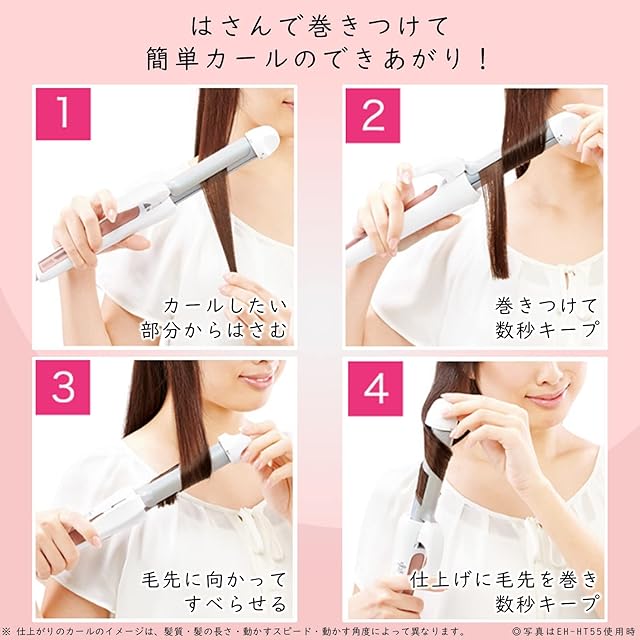 はさんで巻きつけて
簡単カールのできあがり！

1
カールしたい
部分からはさむ

2
巻きつけて
数秒キープ

3
毛先に向かって
すべらせる

4
仕上げに毛先を巻き
数秒キープ

※ 仕上がりのカールのイメージは、髪質・髪の長さ・動かすスピード・動かす角度によって異なります。 ◎写真はEH-HT55使用時