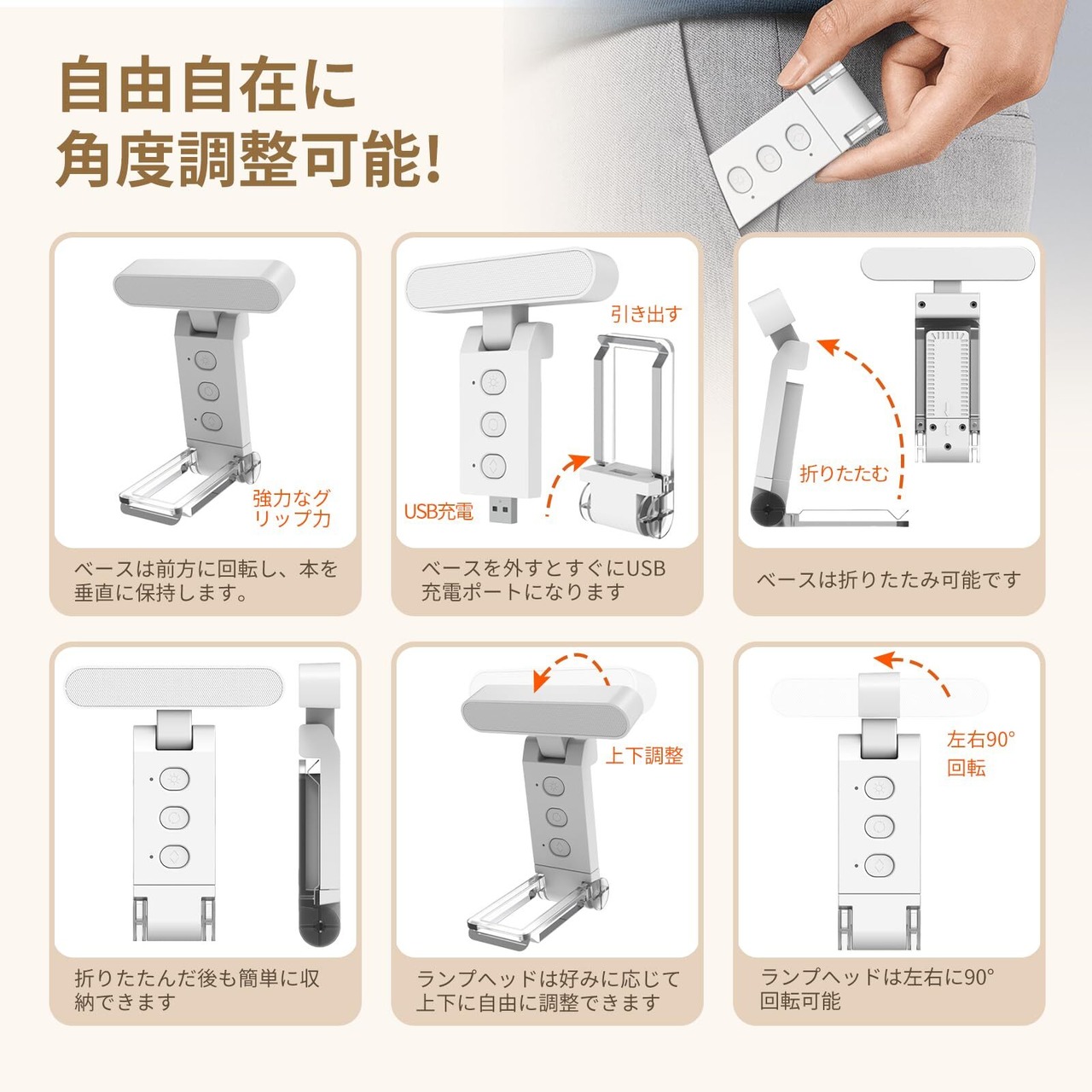 自由自在に
角度調整可能!

強力なグリップ力

ベースは前方に回転し、本を垂直に保持します。

引き出す

USB充電

ベースを外すとすぐにUSB充電ポートになります

折りたたむ

ベースは折りたたみ可能です

折りたたんだ後も簡単に収納できます

上下調整

ランプヘッドは好みに応じて上下に自由に調整できます

左右90°
回転

ランプヘッドは左右に90°回転可能