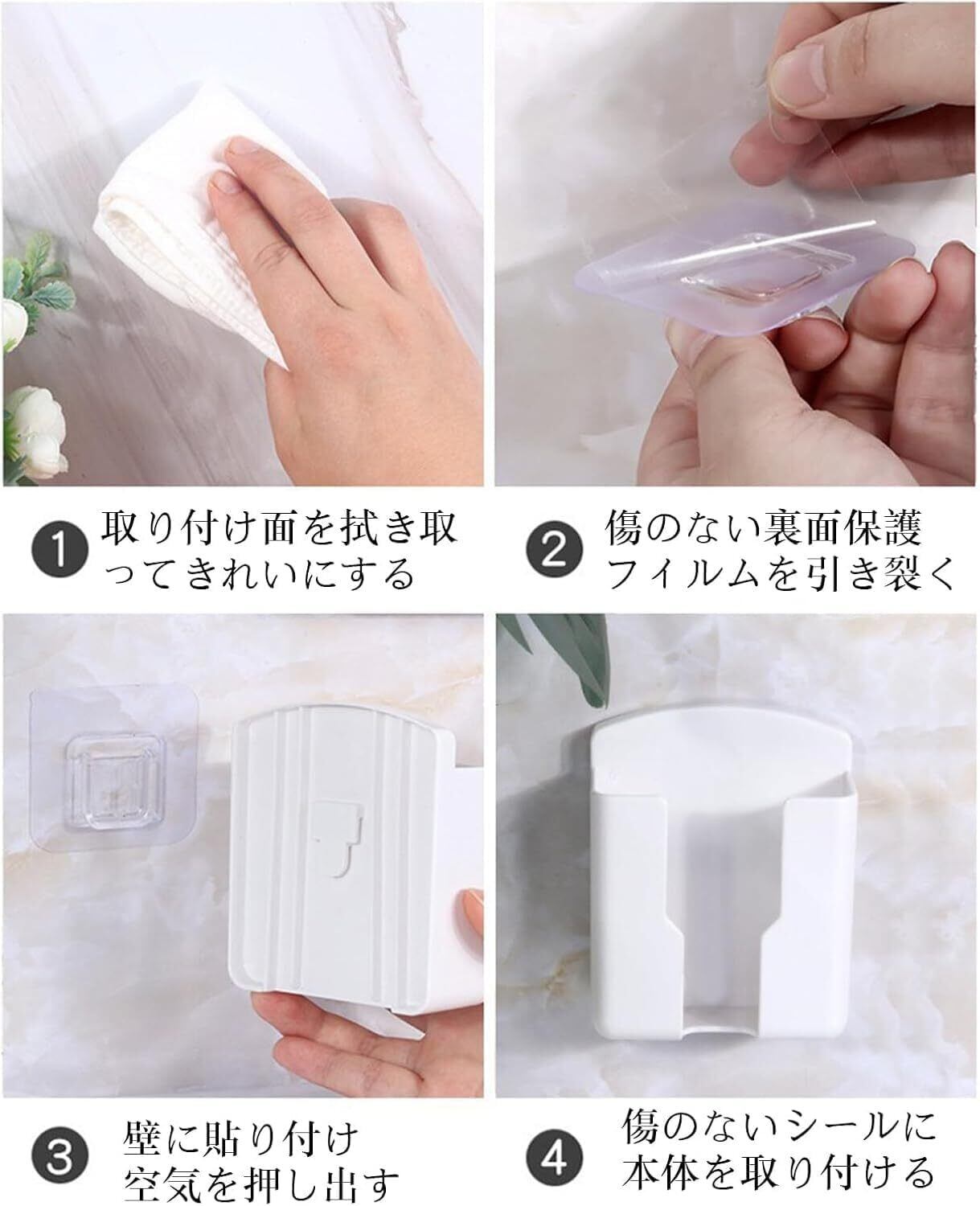 1 取り付け面を拭き取ってきれいにする

2 傷のない裏面保護フィルムを引き裂く

3 壁に貼り付け空気を押し出す

4 傷のないシールに本体を取り付ける